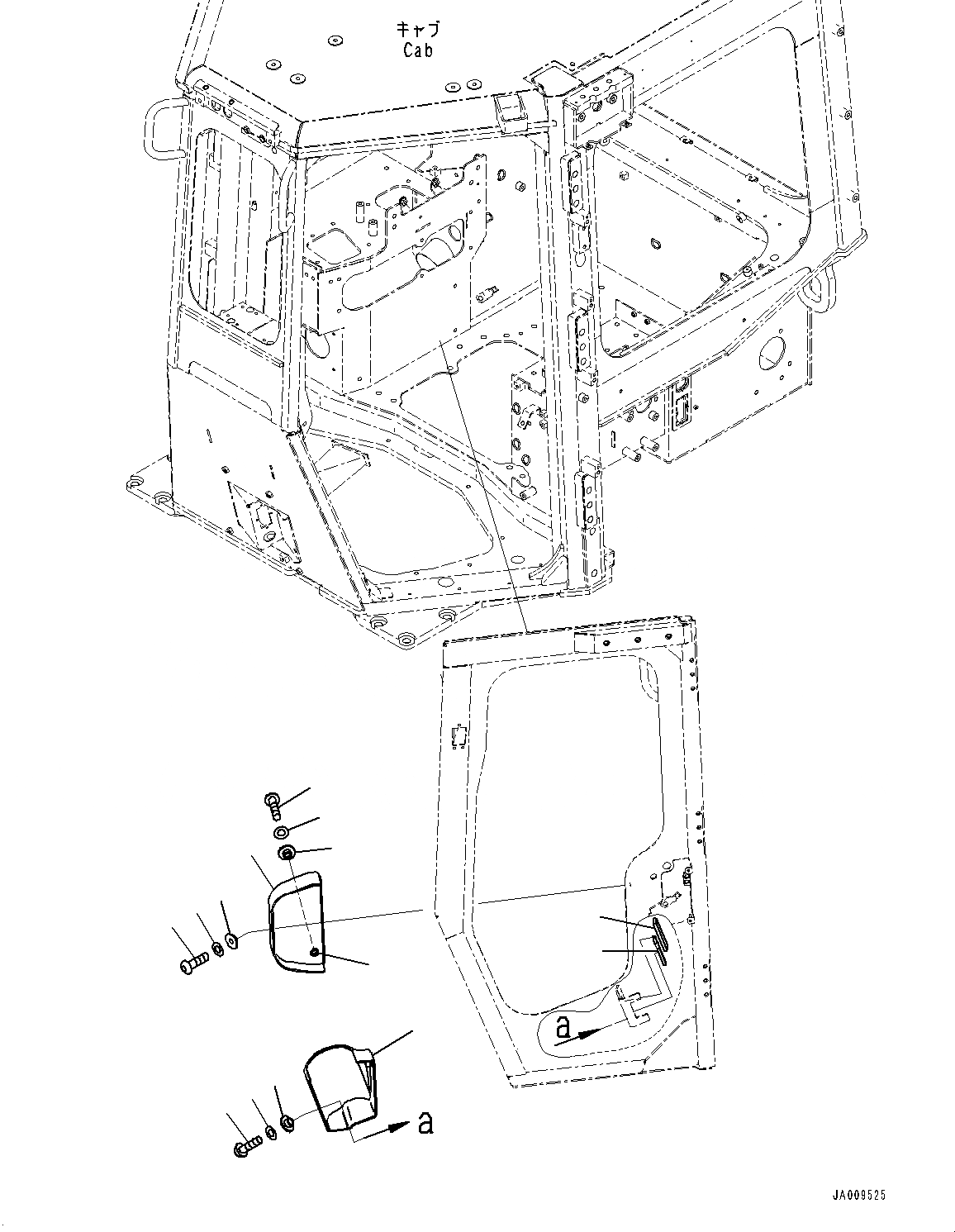 キャブ
Cab

a

a

JA009525