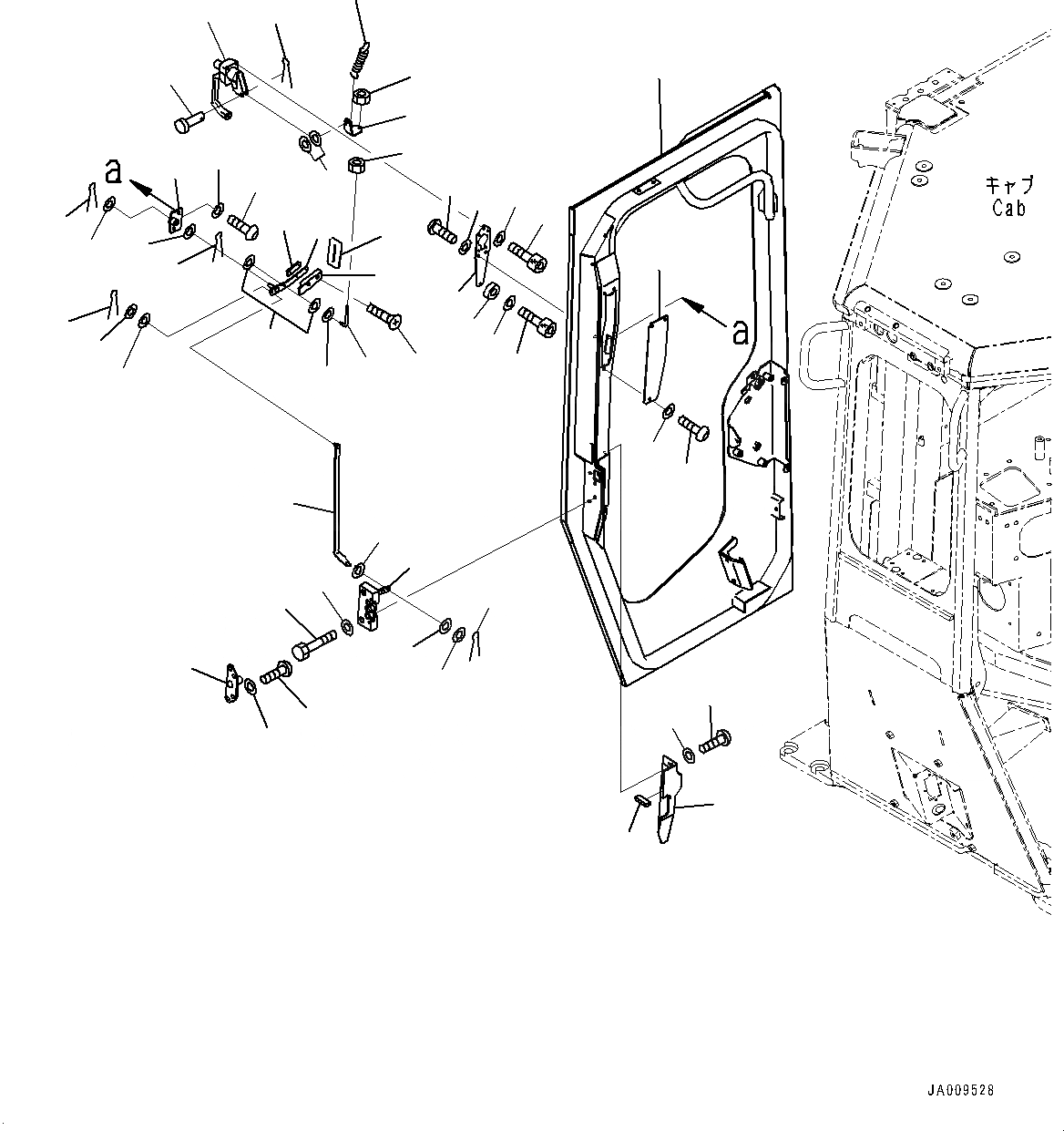 a

a

キャブ
Cab

JA009528