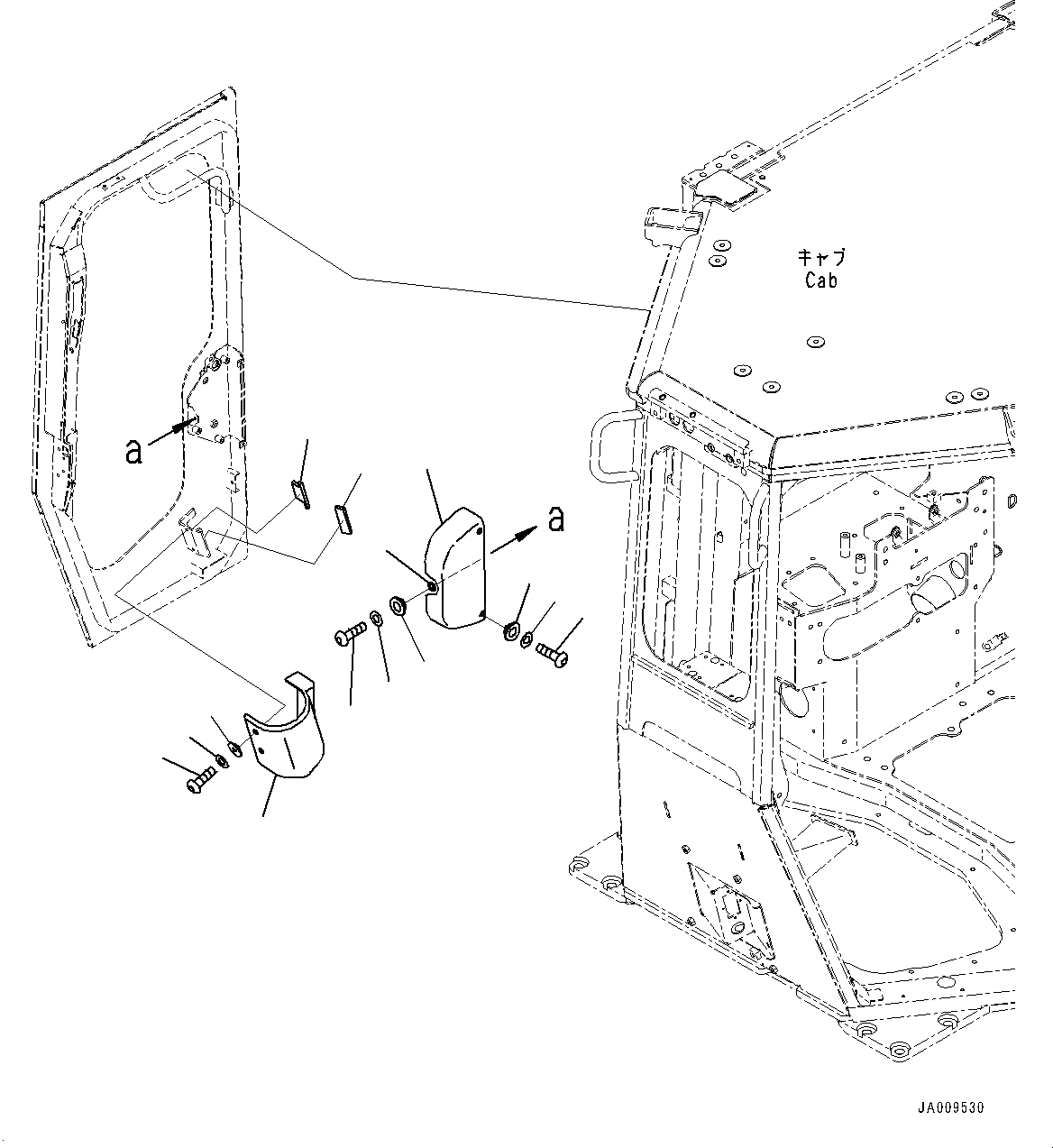 キャブ
Cab

a

a

JA009530