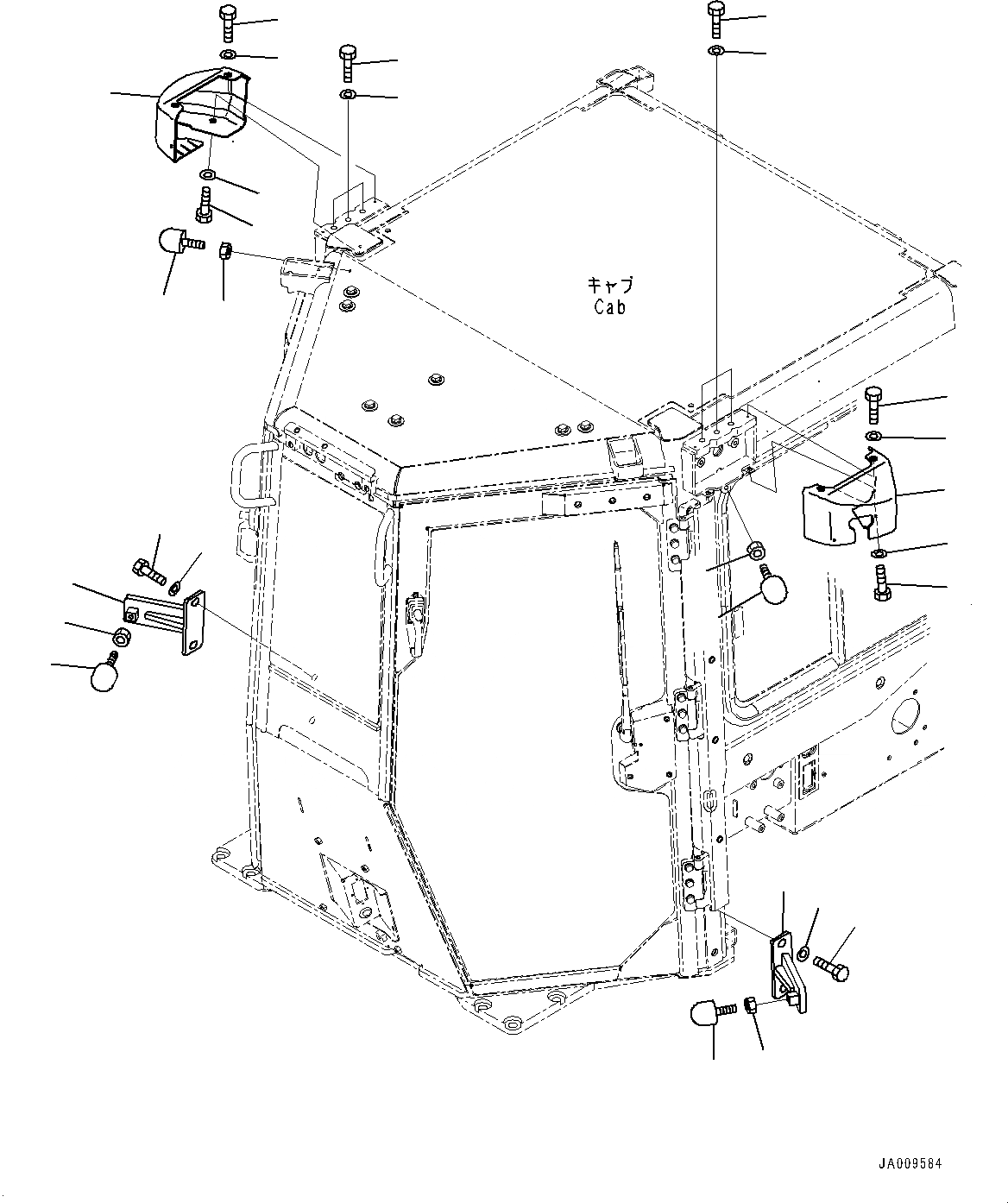 キャブ
Cab

JA009584