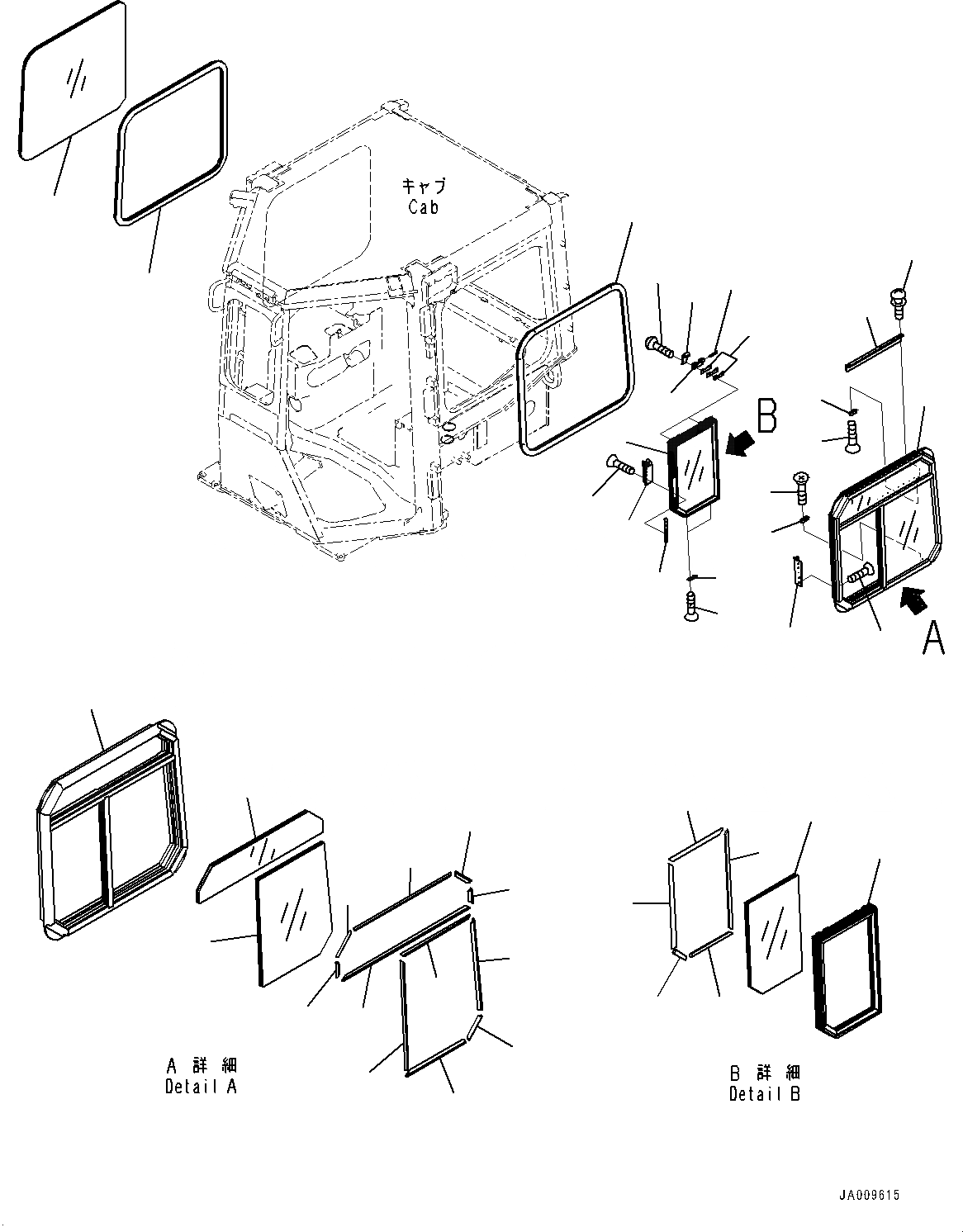 キャブ
Cab

B

A

A 詳細
Detail A

B 詳細
Detail B

JA009615