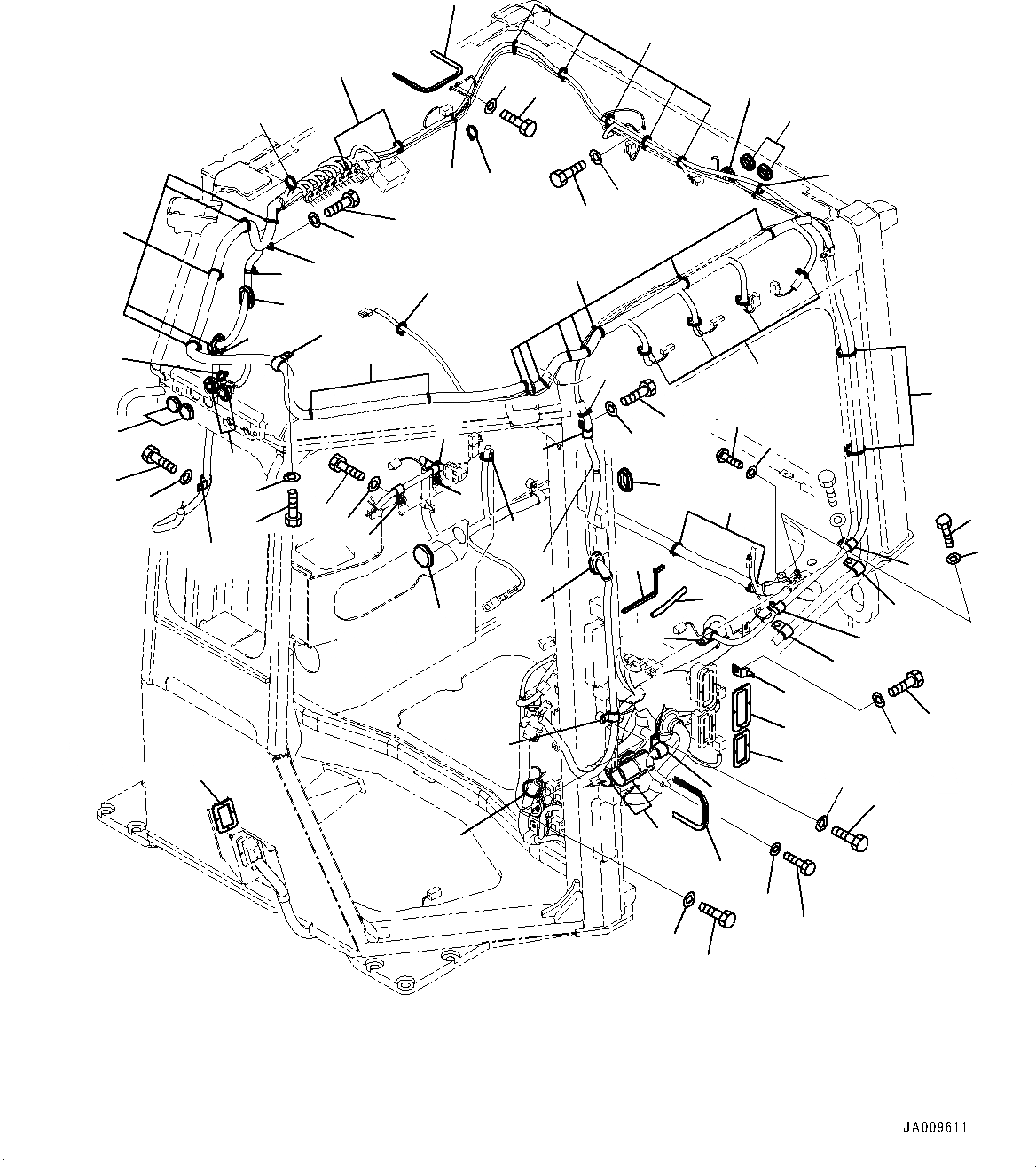 JA009611