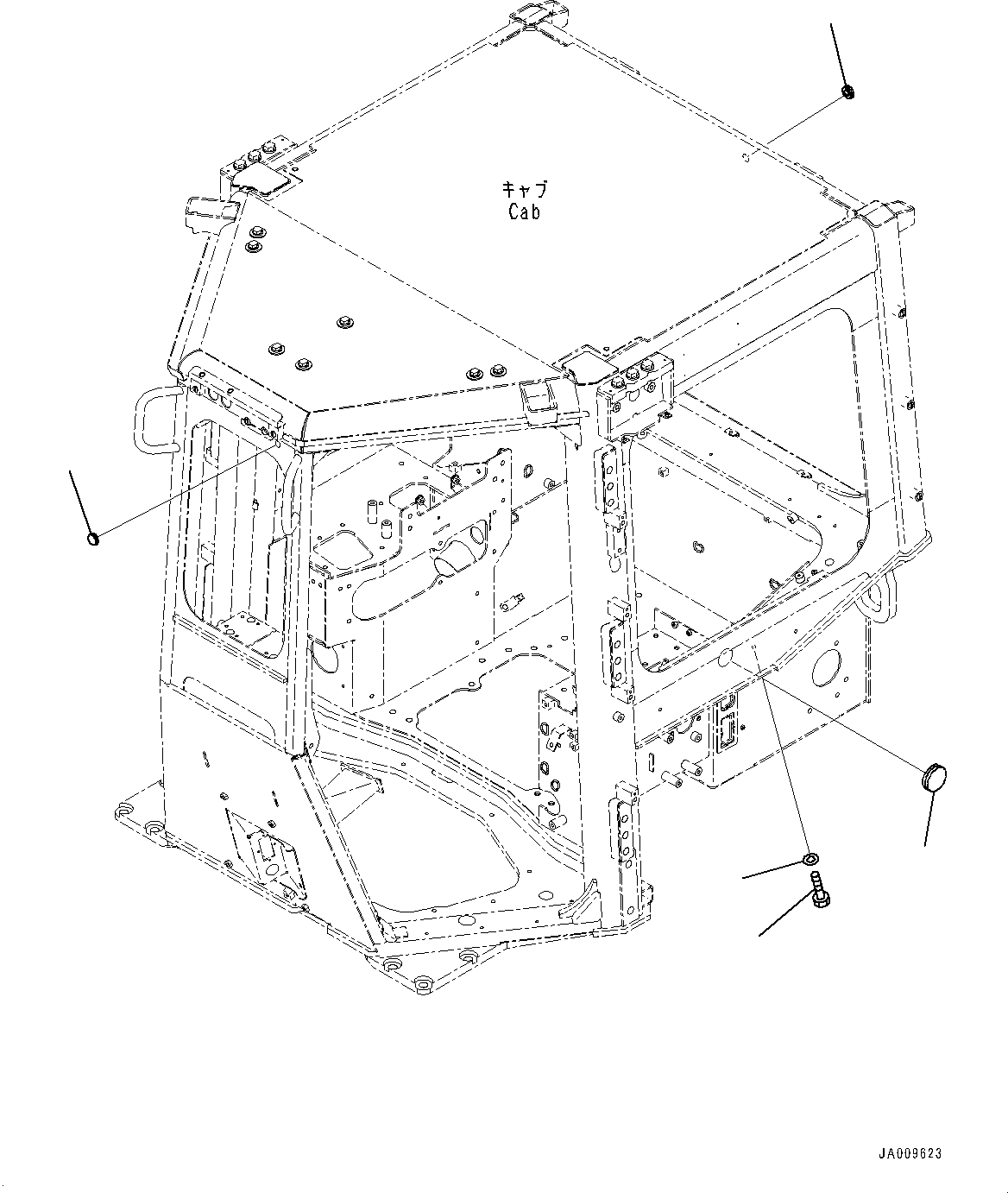 キャブ
Cab

JA009623