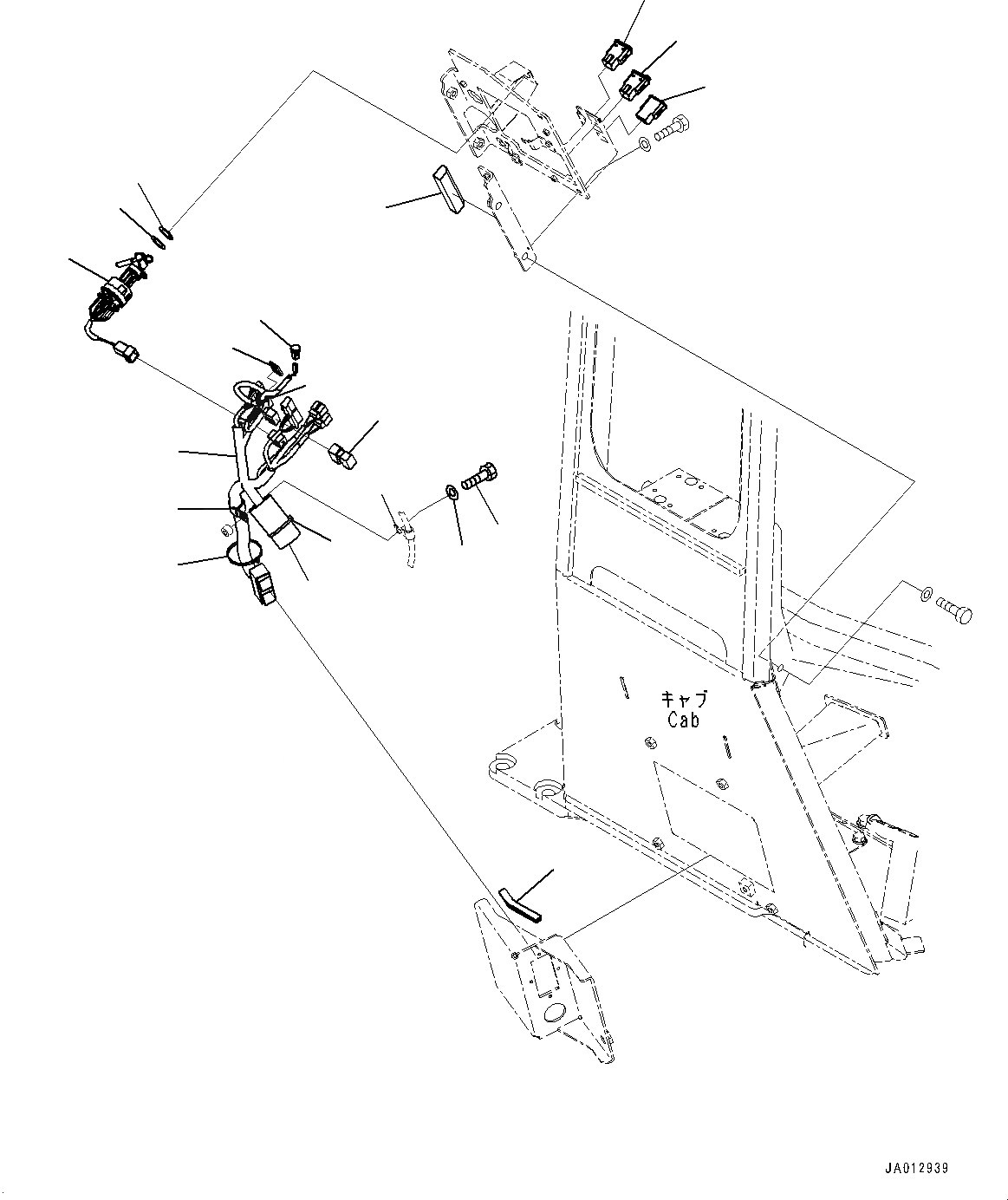 キャブ
Cab

JA012939