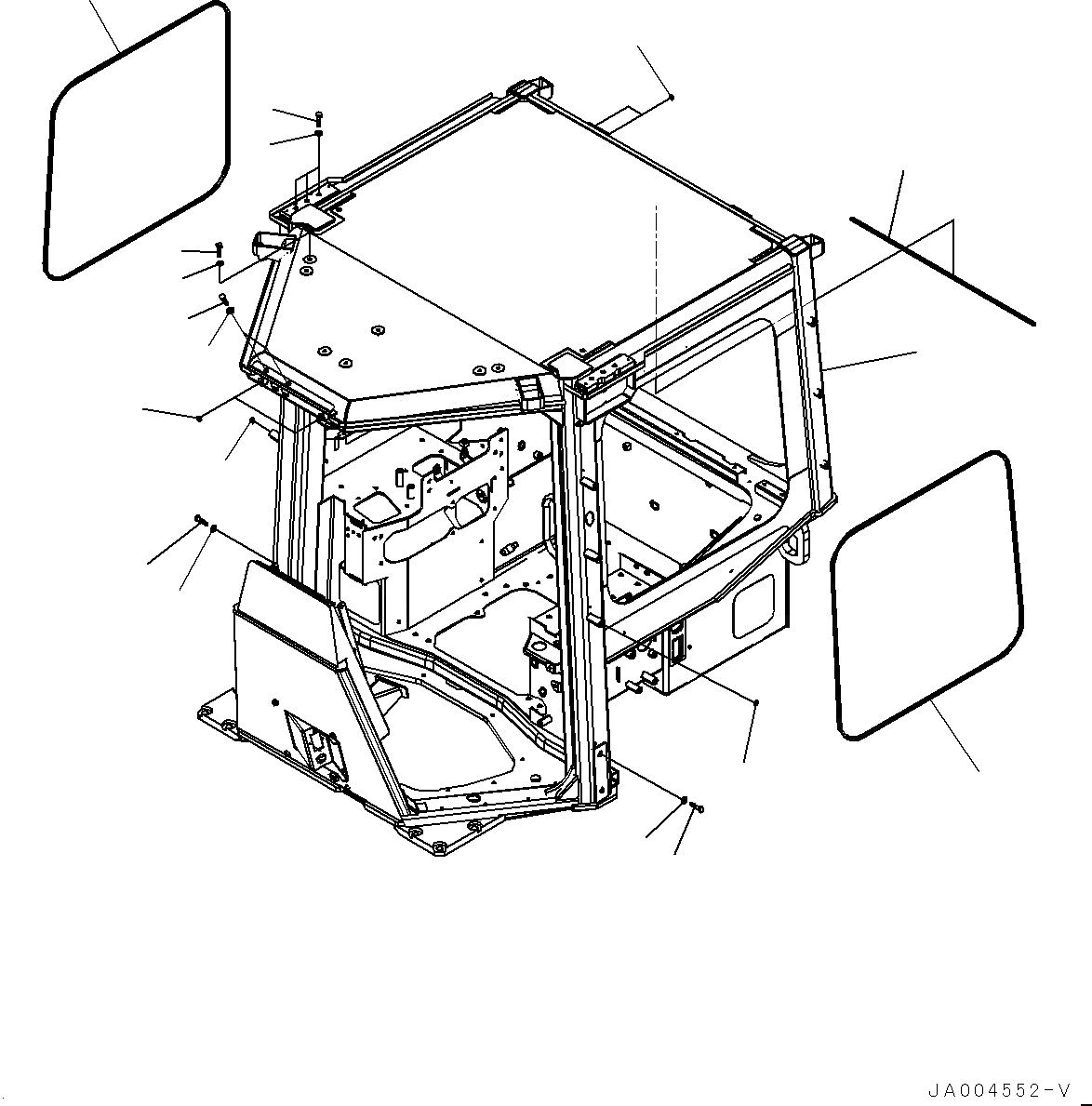 JA004552-V