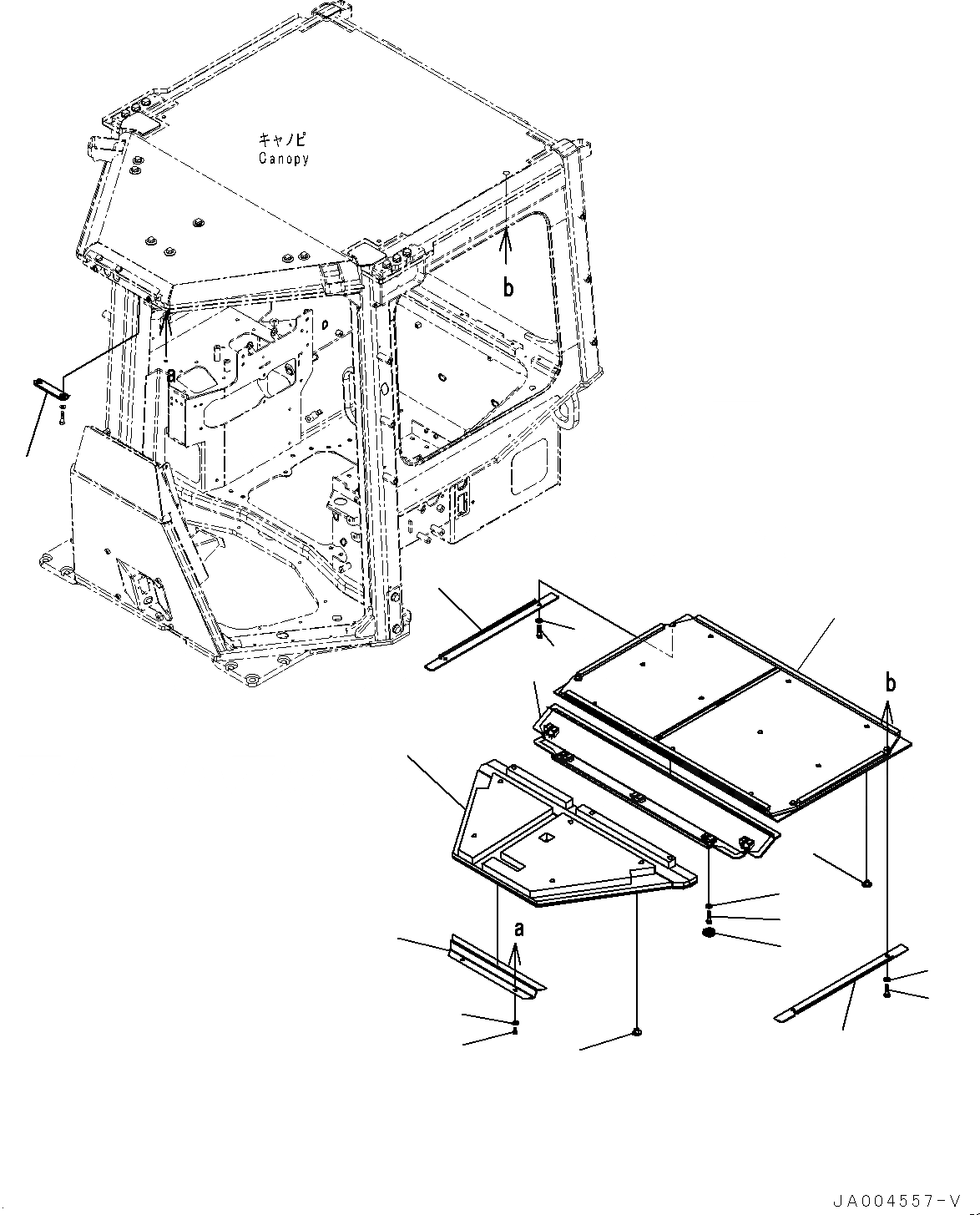 キャノピ
Canopy

b

a

b

a

JA004557-V