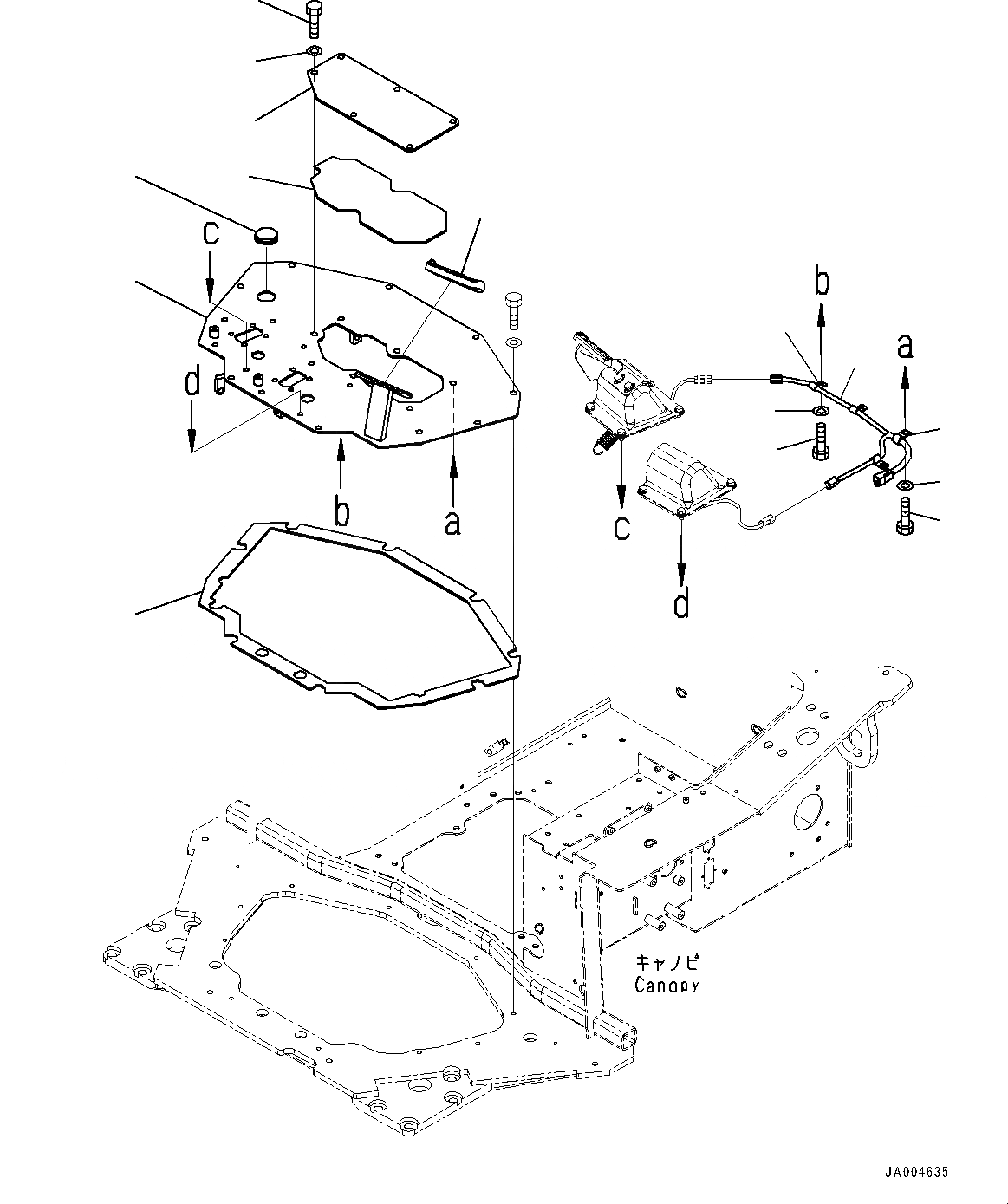 c
d
b
a
b
a
c
d
キャノピ
Canopy
JA004635