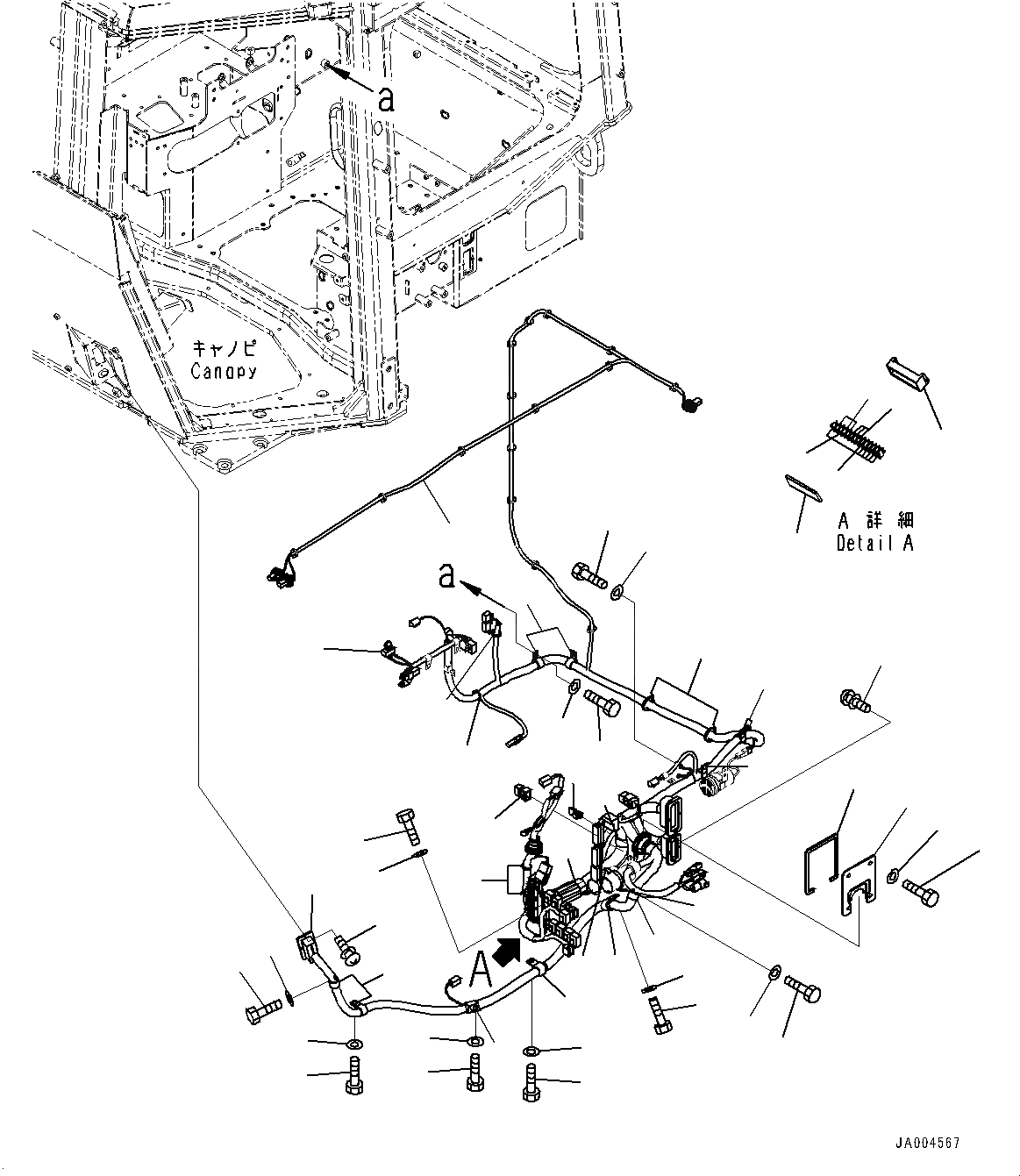 a

キャノピ
Canopy

A 詳細
Detail A

a

A

JA004567