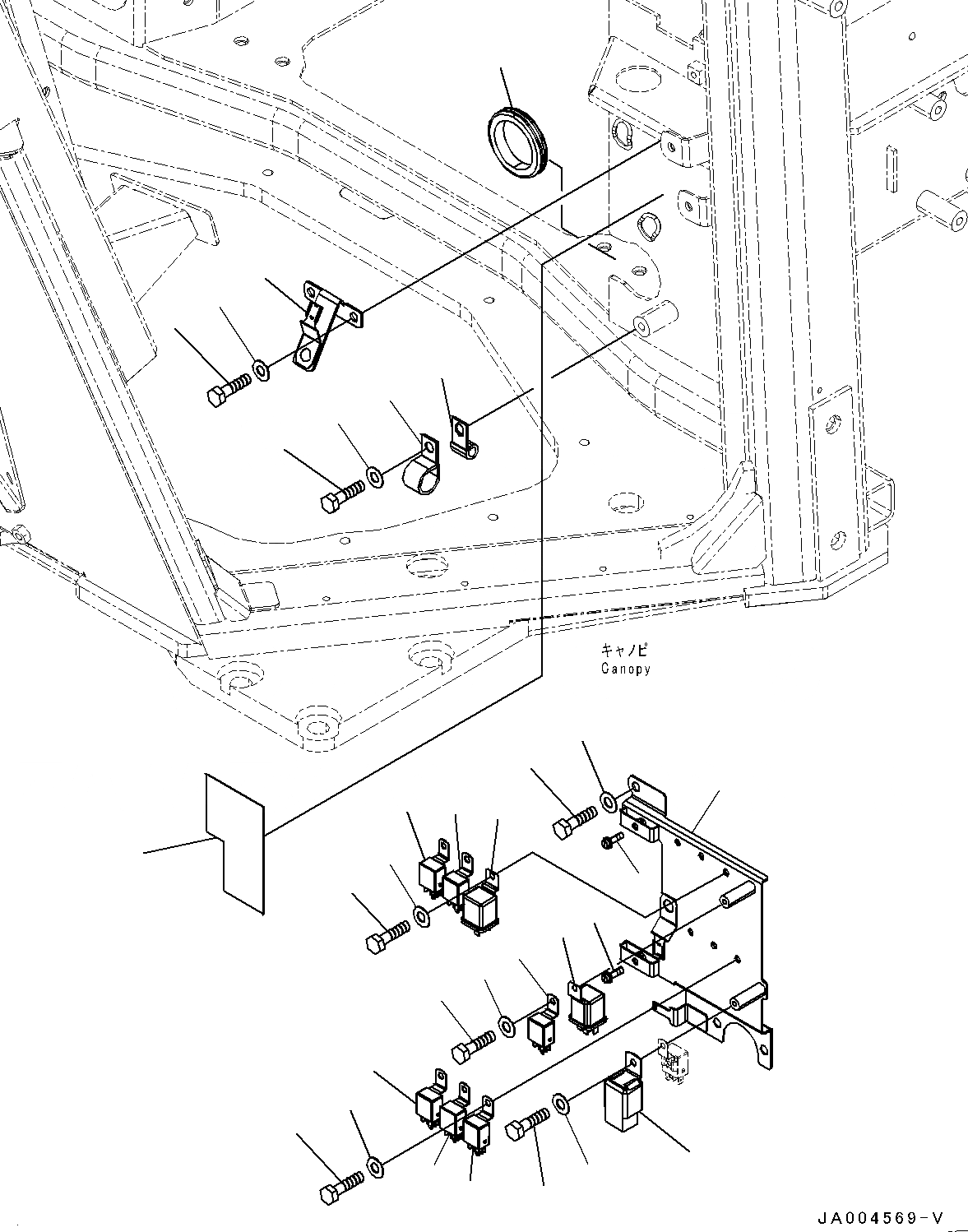 キャノピ
Canopy

JA004569-V