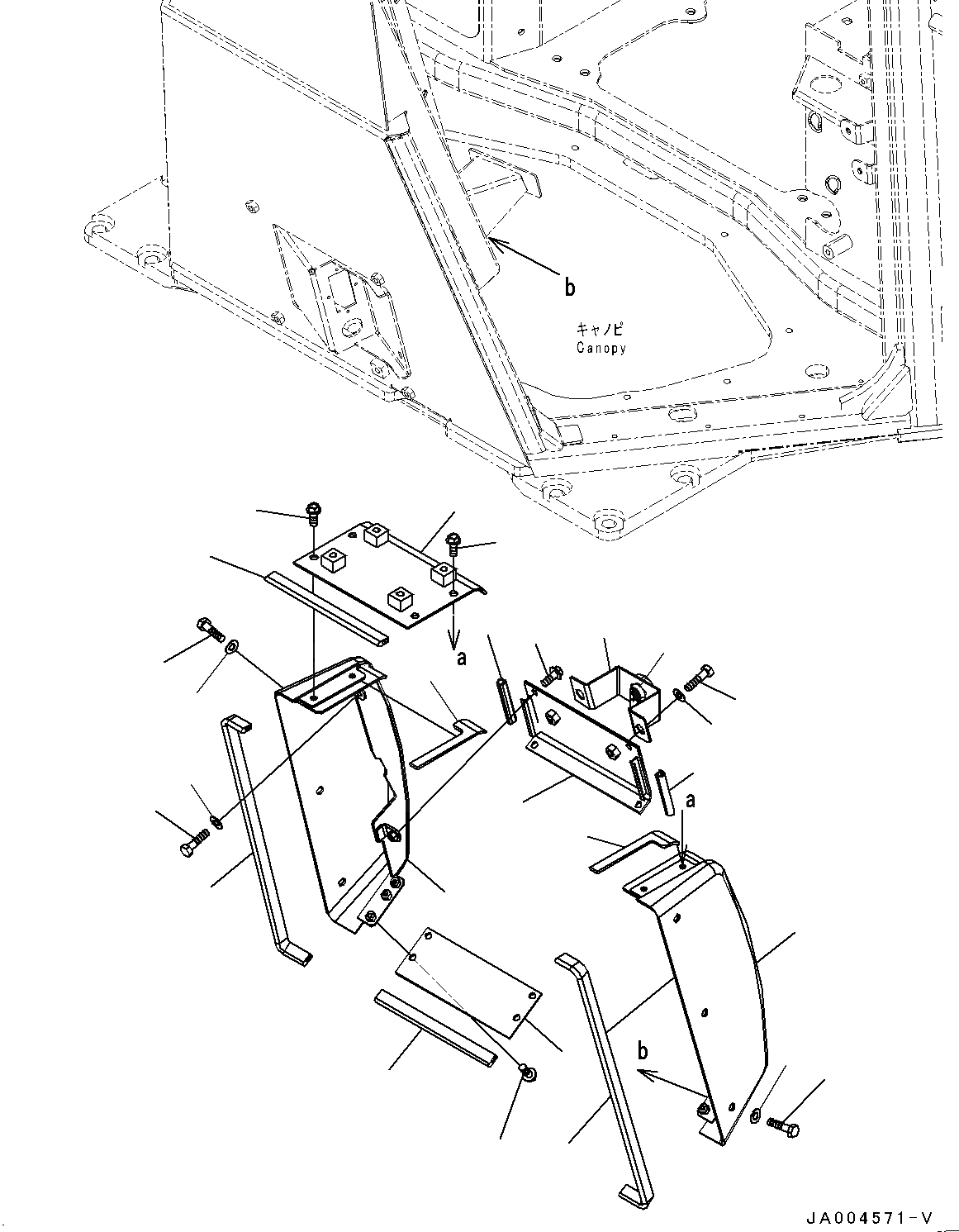 b

キャノピ
Canopy

a

a

b

JA004571-V