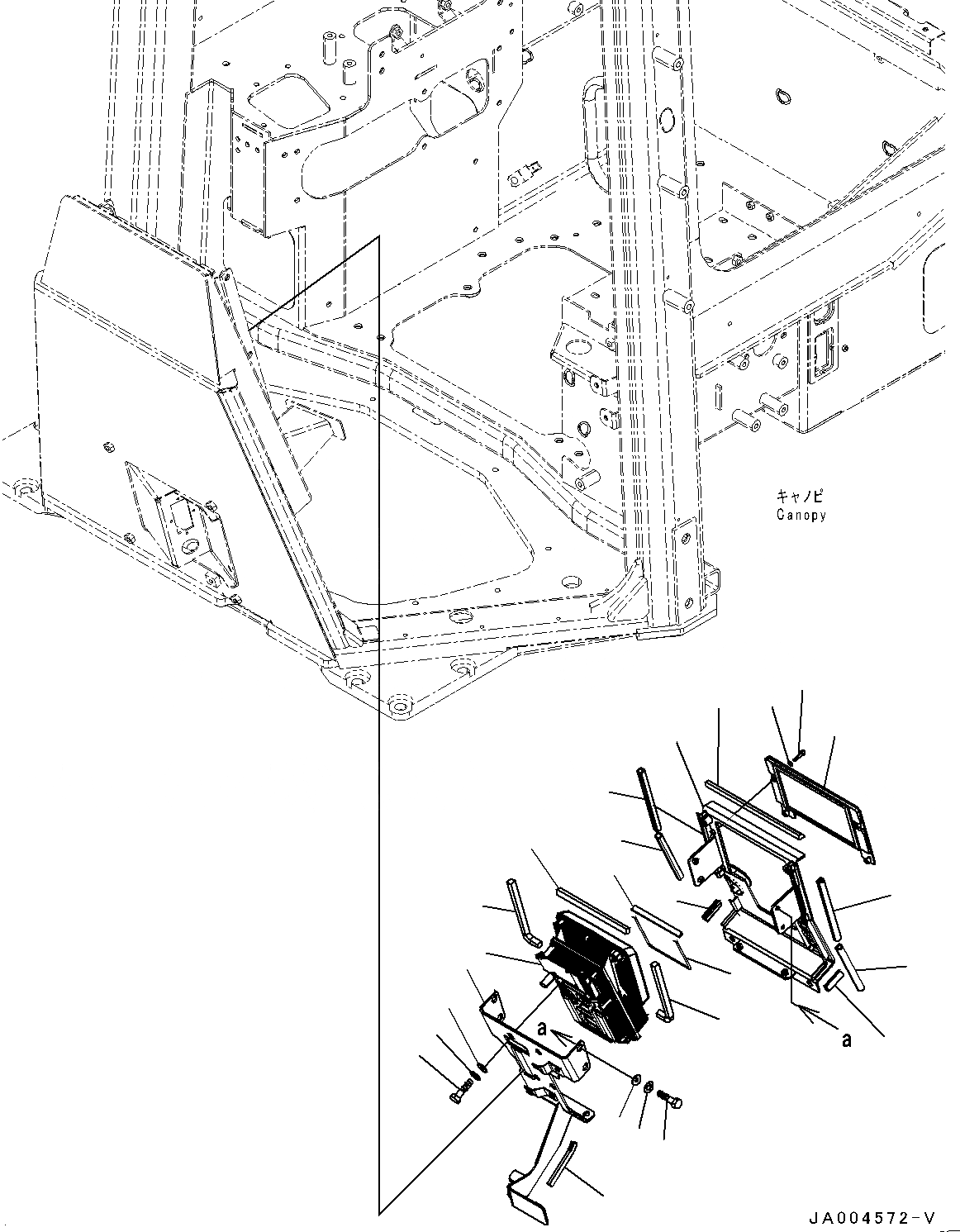 キャノピ
Canopy

a

a

JA004572-V