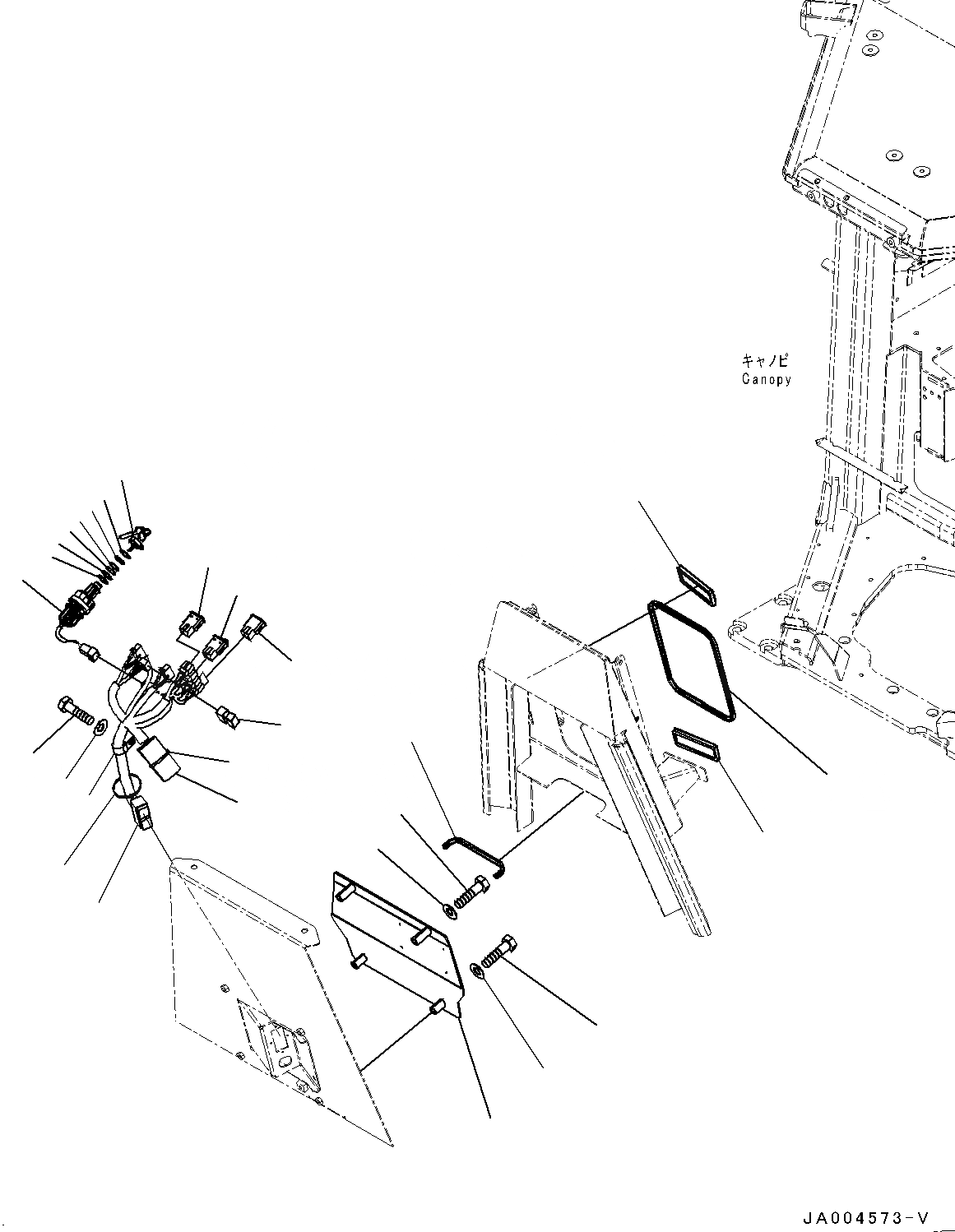 キャノピ
Canopy

JA004573-V