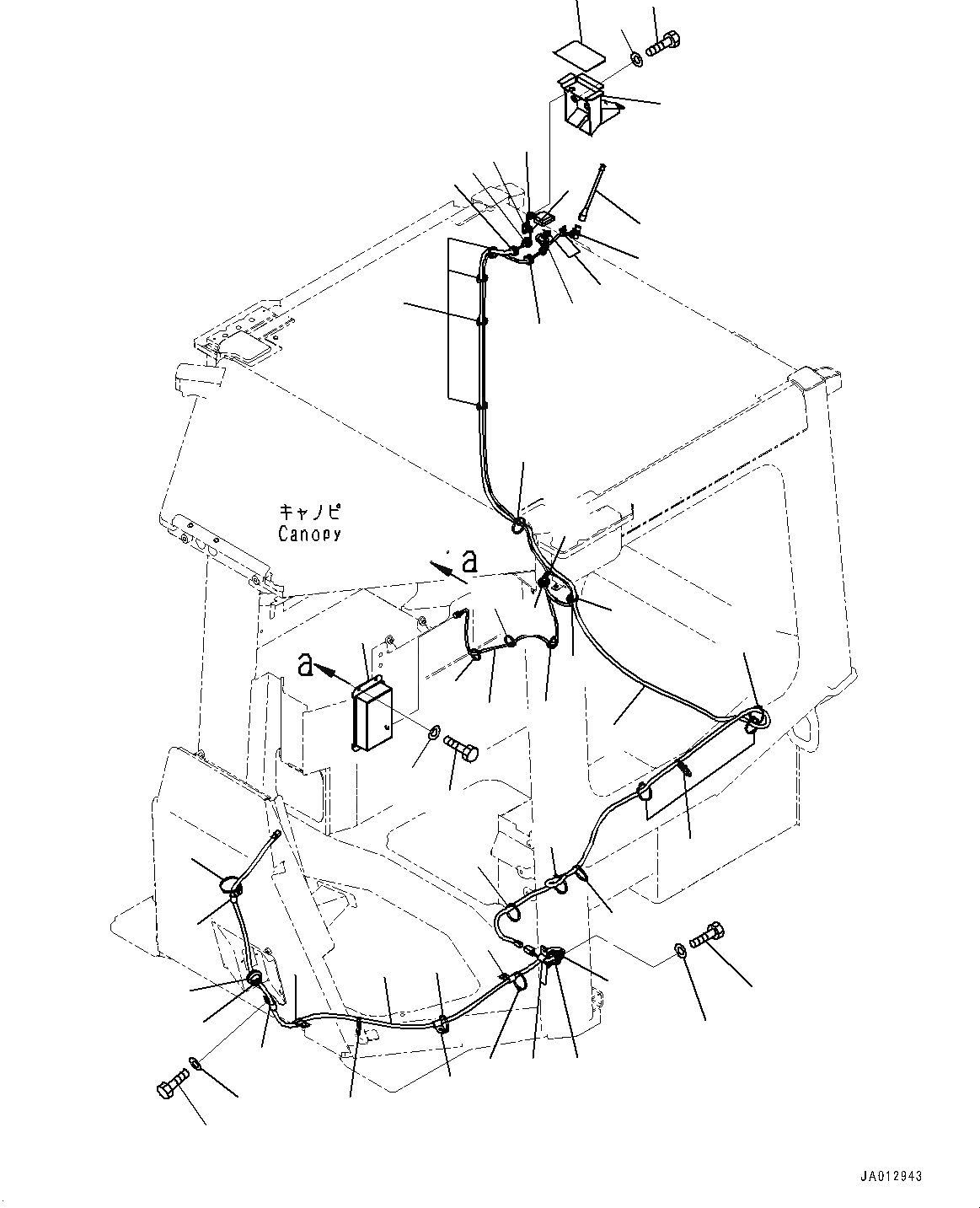 キャノピ
Canopy

a

a

JA012943