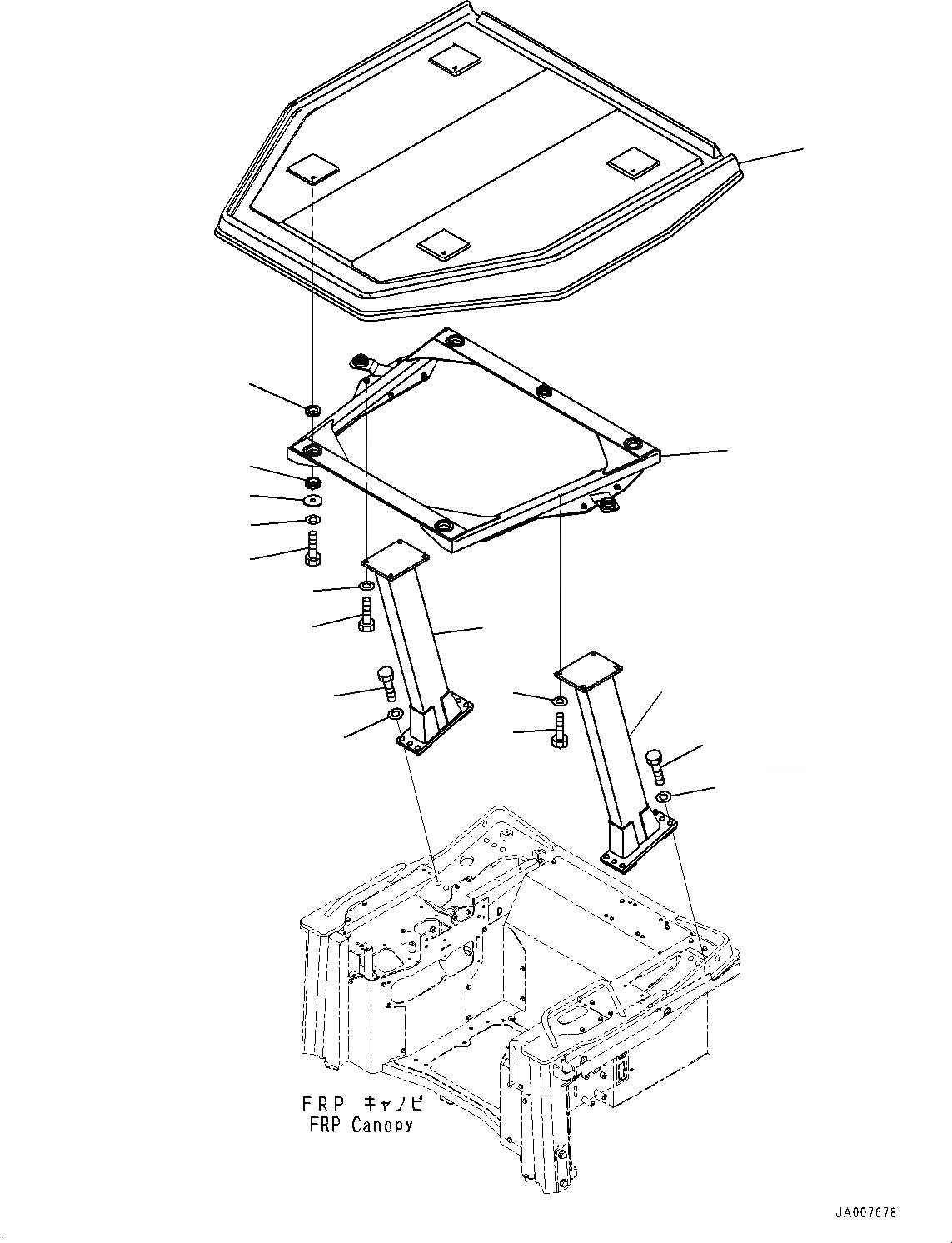 FRP キャノピ
FRP Canopy

JA007678