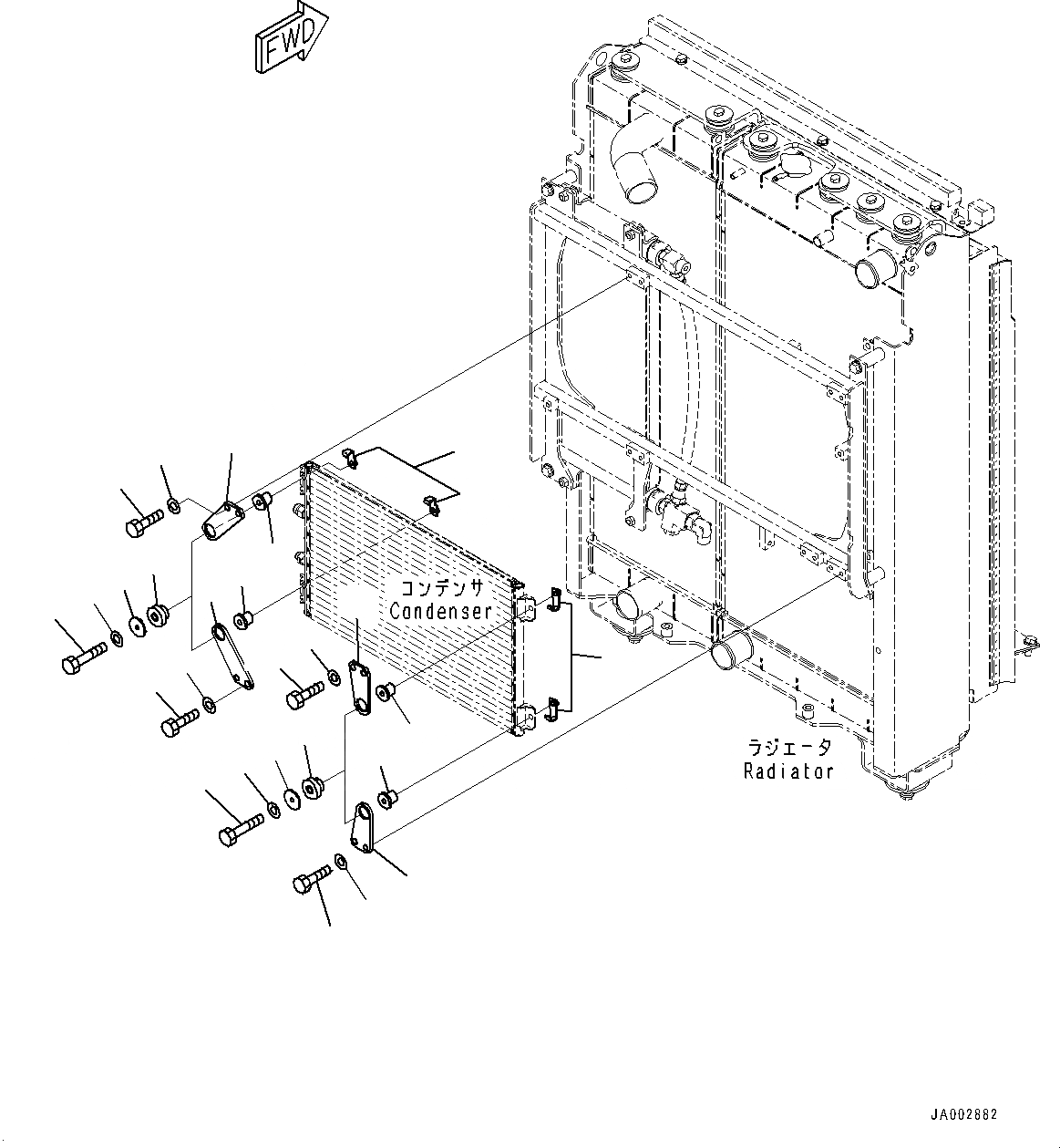 FWD

コンデンサ
Condenser

ラジエータ
Radiator

JA002882