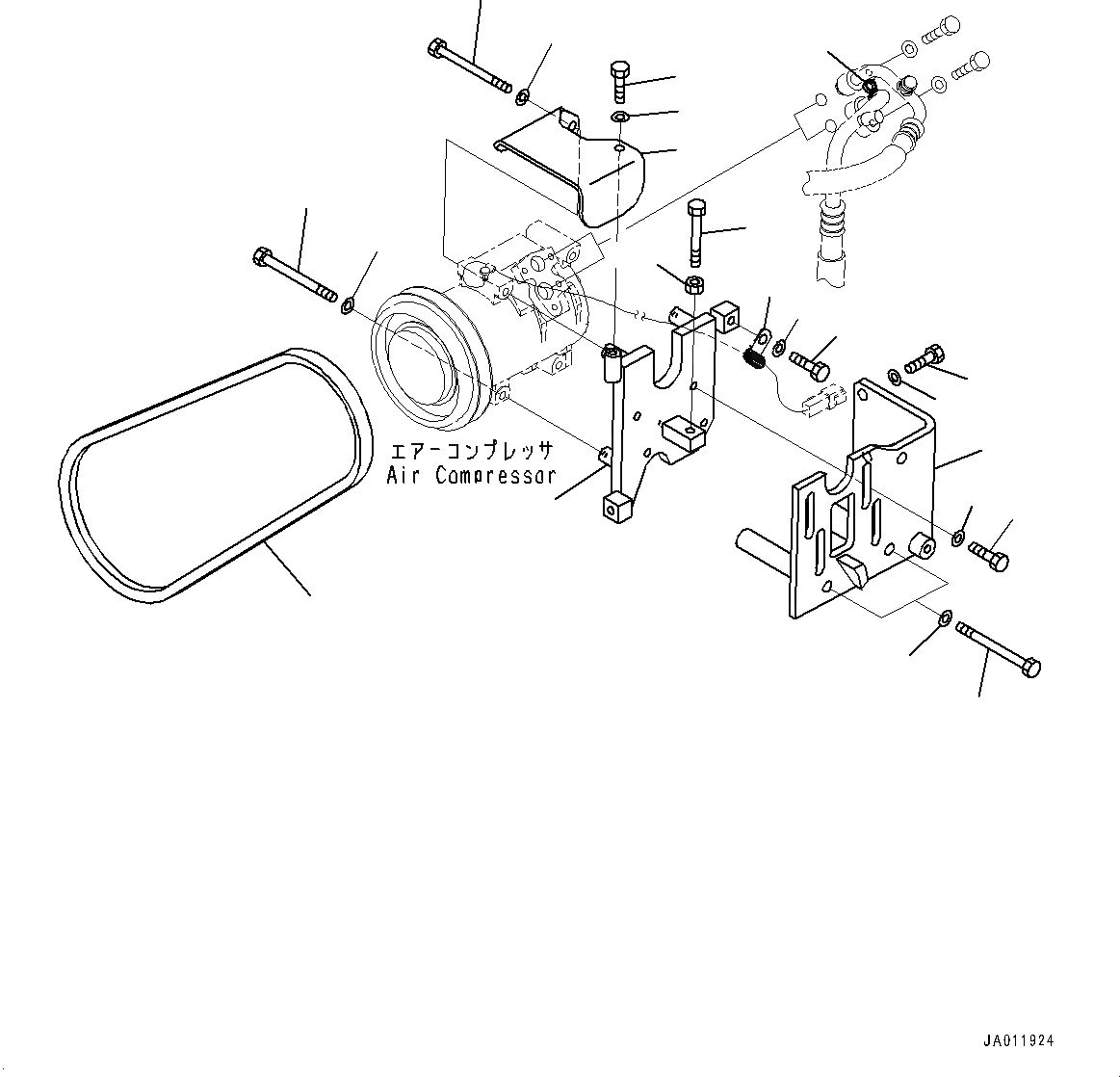 エアーコンプレッサ
Air Compressor

JA011924