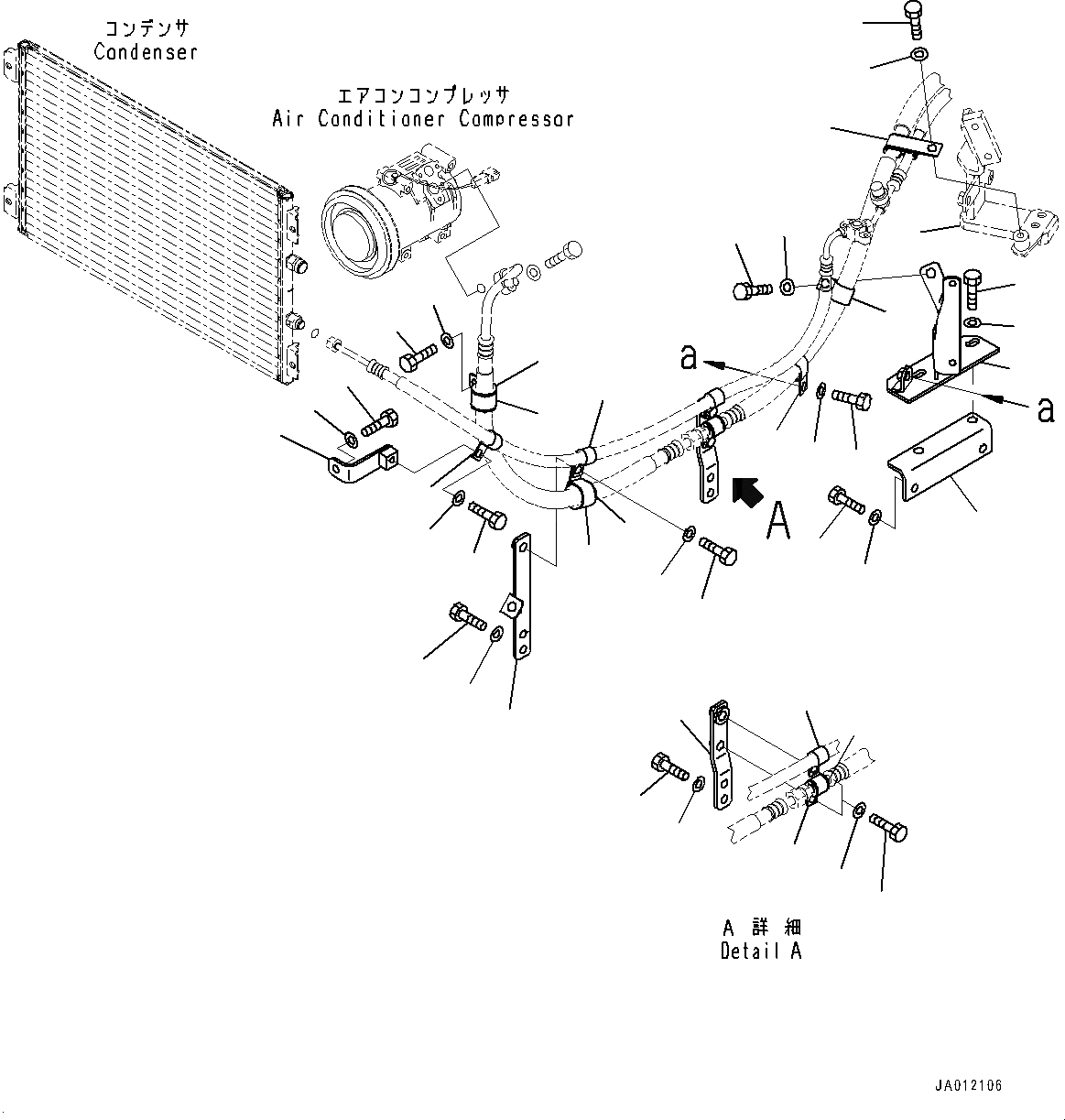 コンデンサ
Condenser

エアコンコンプレッサ
Air Conditioner Compressor

a

a

A

A 詳 細
Detail A

JA012106