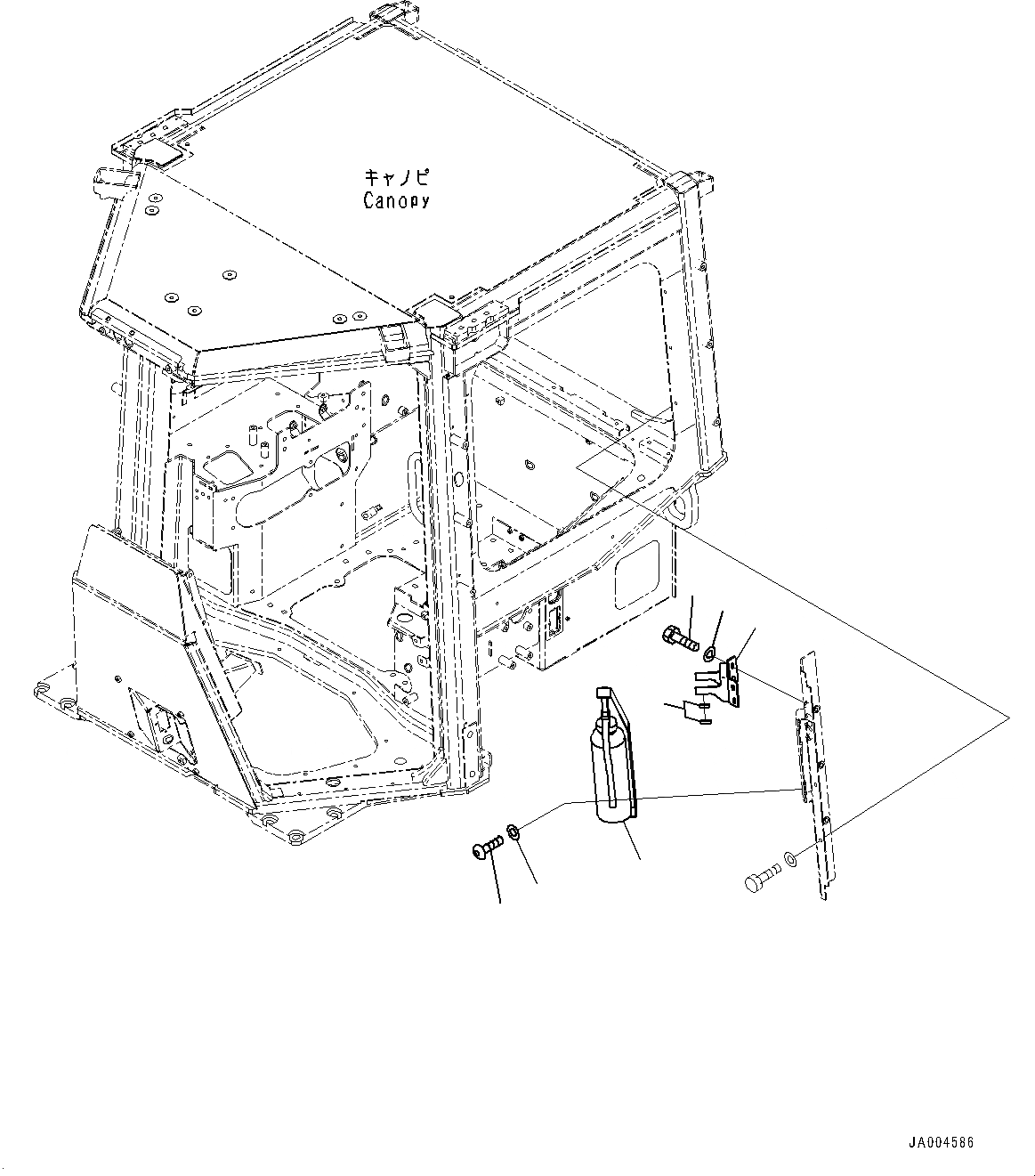 キャノピ
Canopy

JA004586