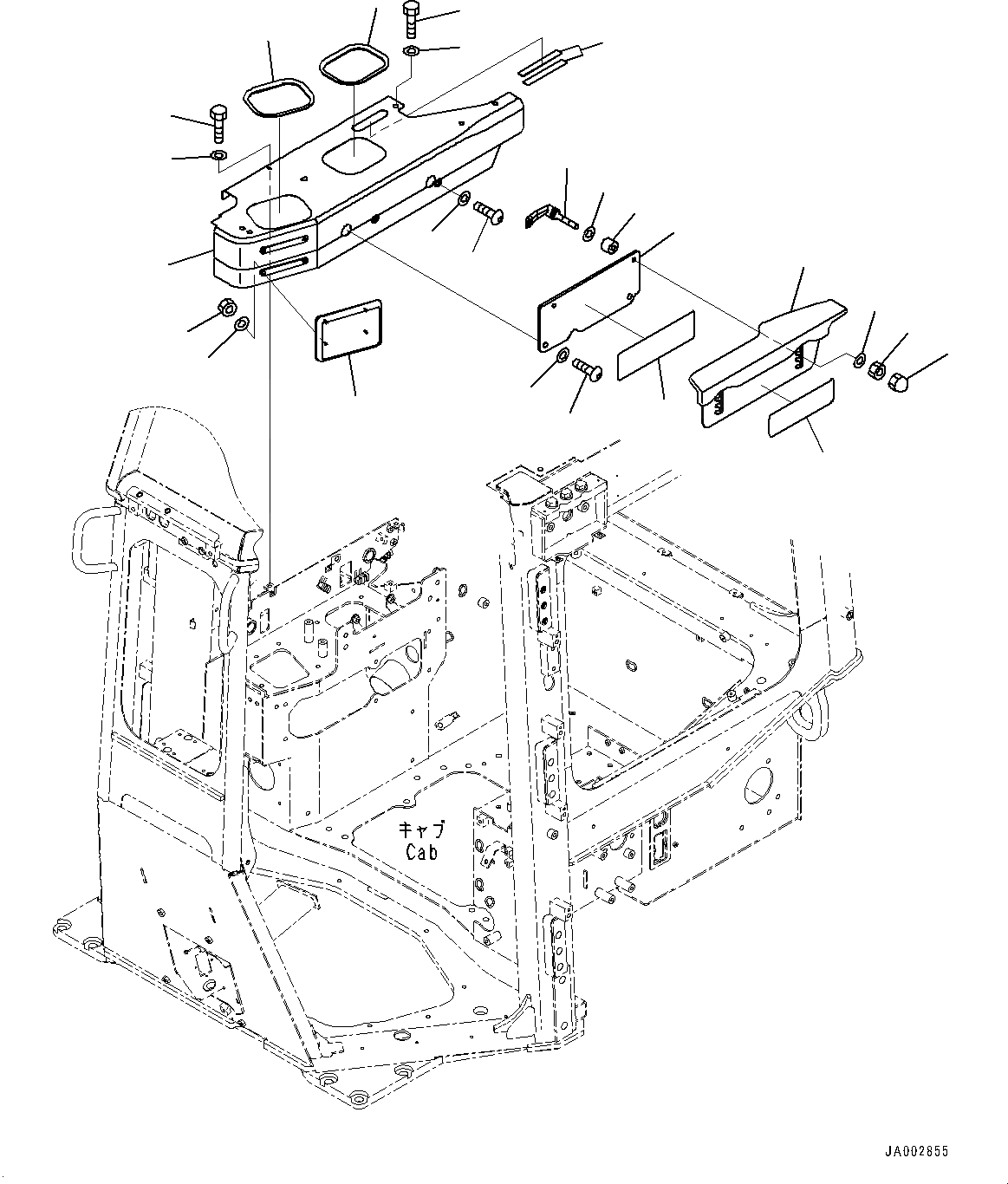 キャブ
Cab

JA002855