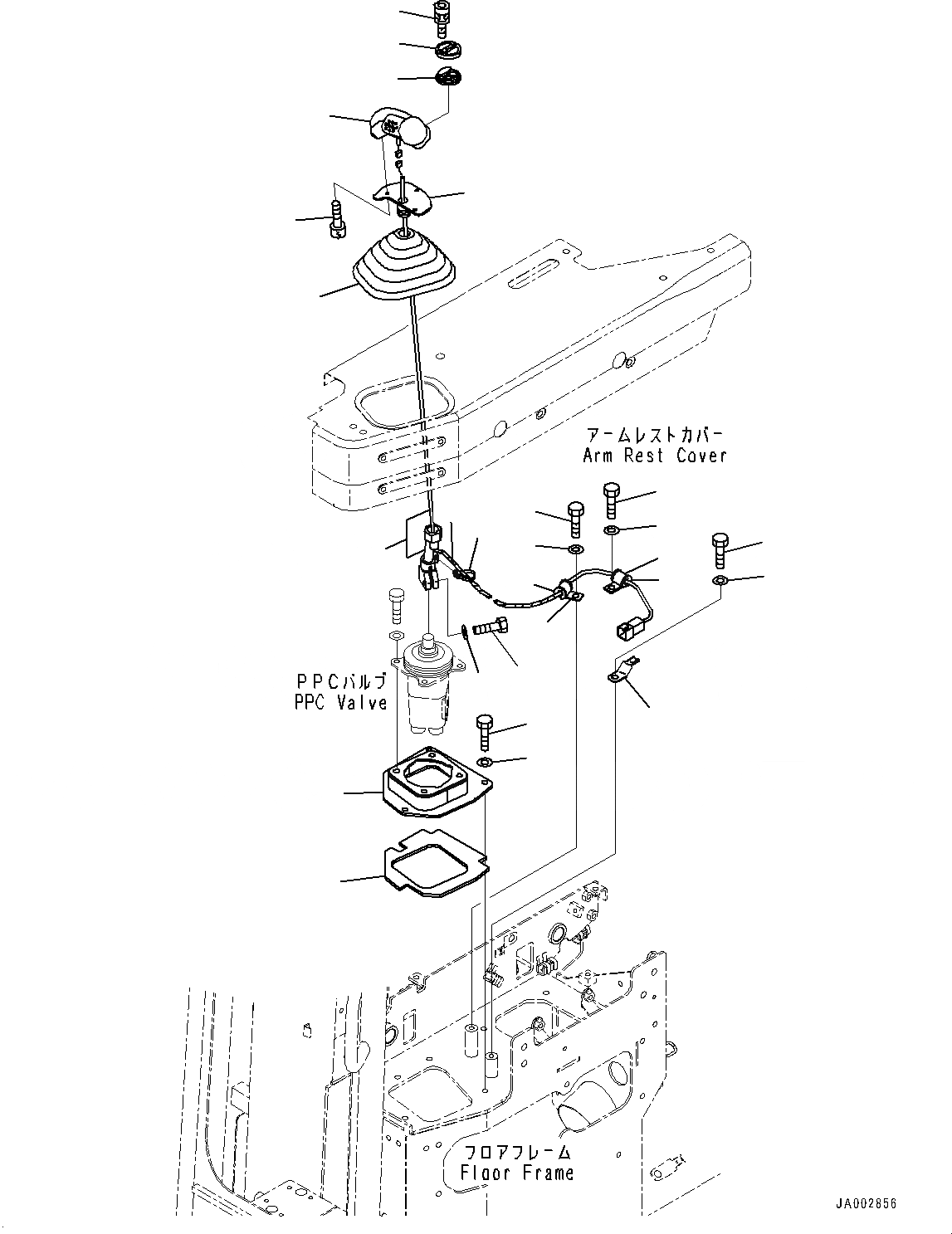 アームレストカバー
Arm Rest Cover

PPCバルブ
PPC Valve

フロアフレーム
Floor Frame

JA002856