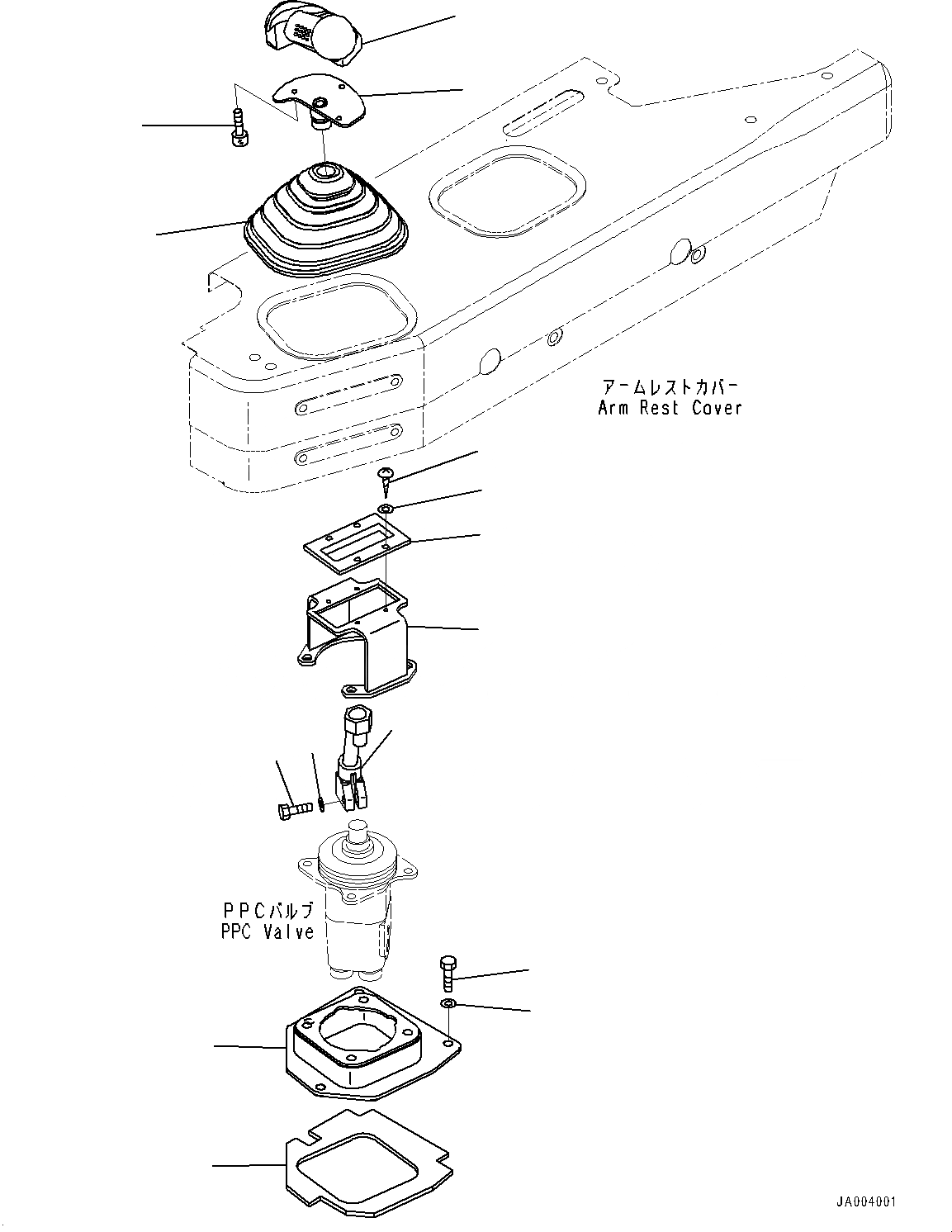 アームレストカバー
Arm Rest Cover

PPCバルブ
PPC Valve

JA004001