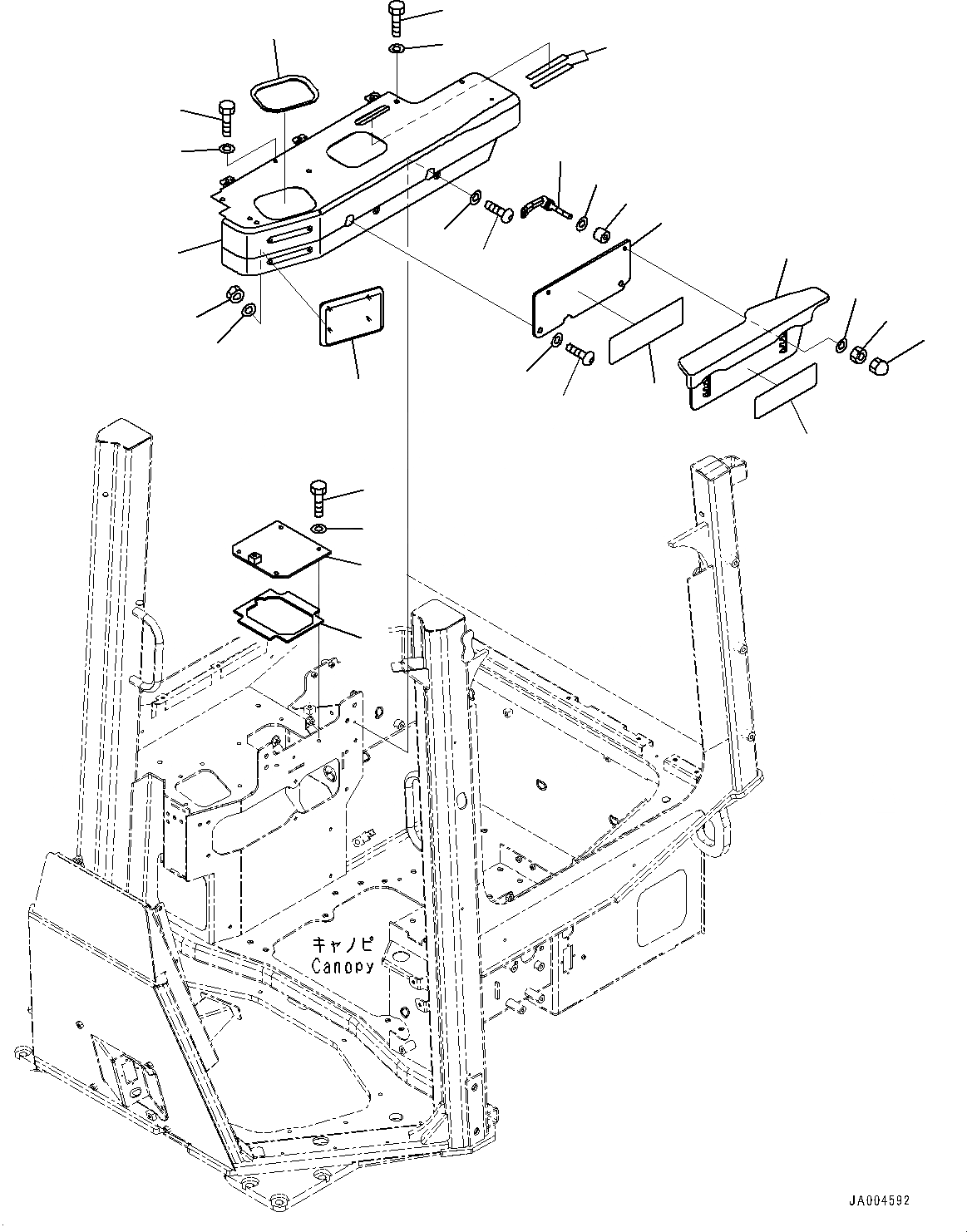 キャノピ
Canopy

JA004592