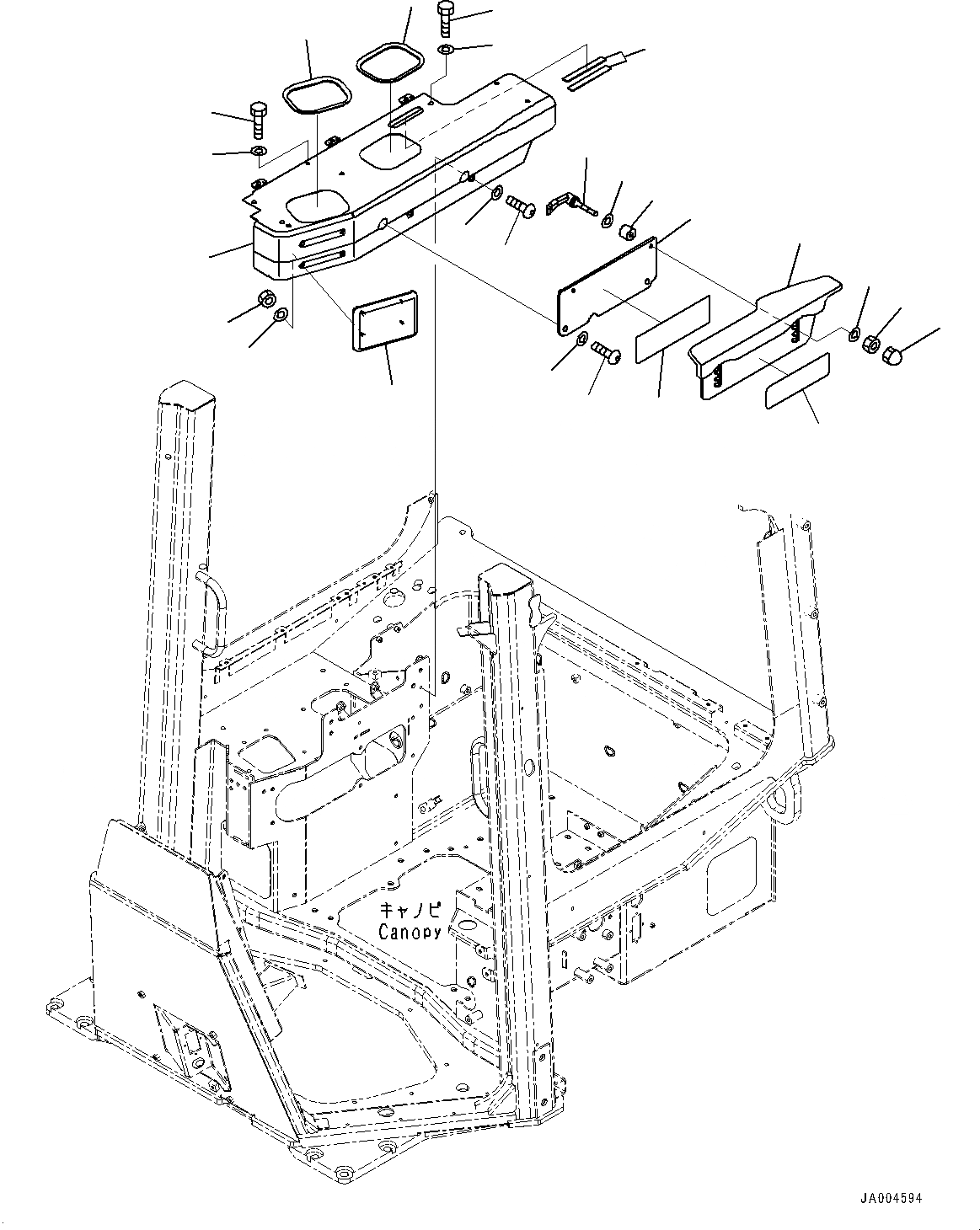 キャノピ
Canopy

JA004594