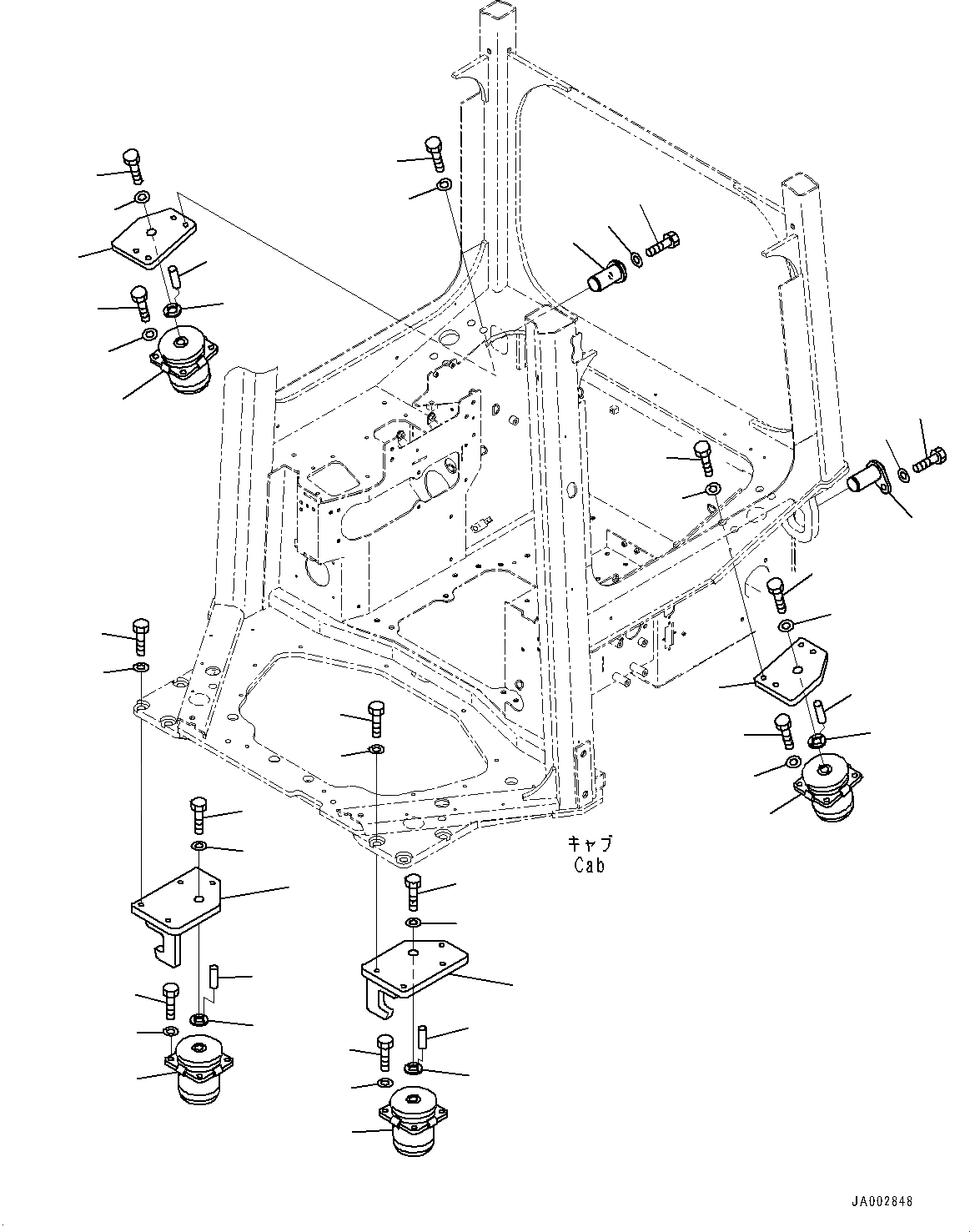 キャブ
Cab

JA002848