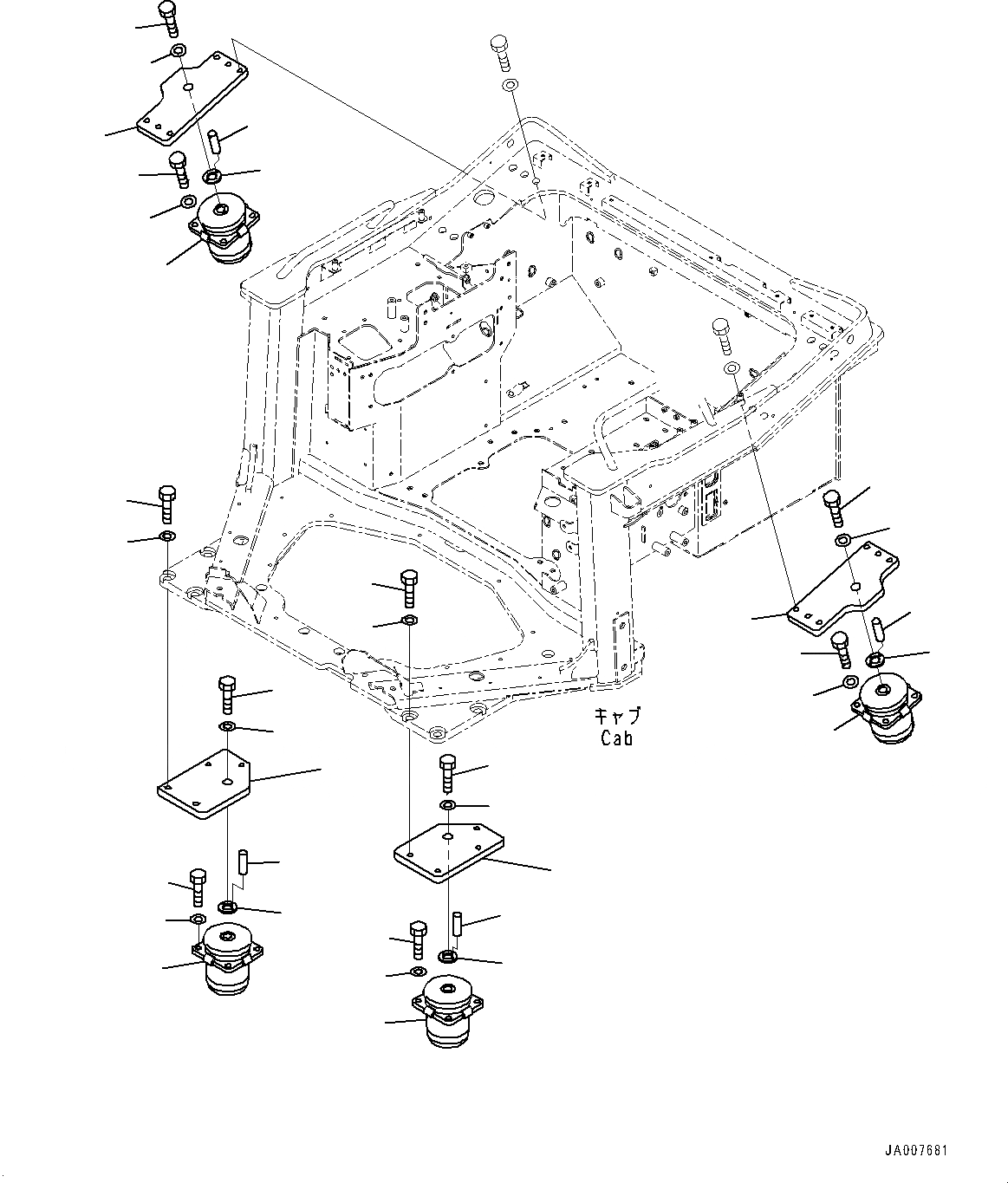 キャブ
Cab

JA007681