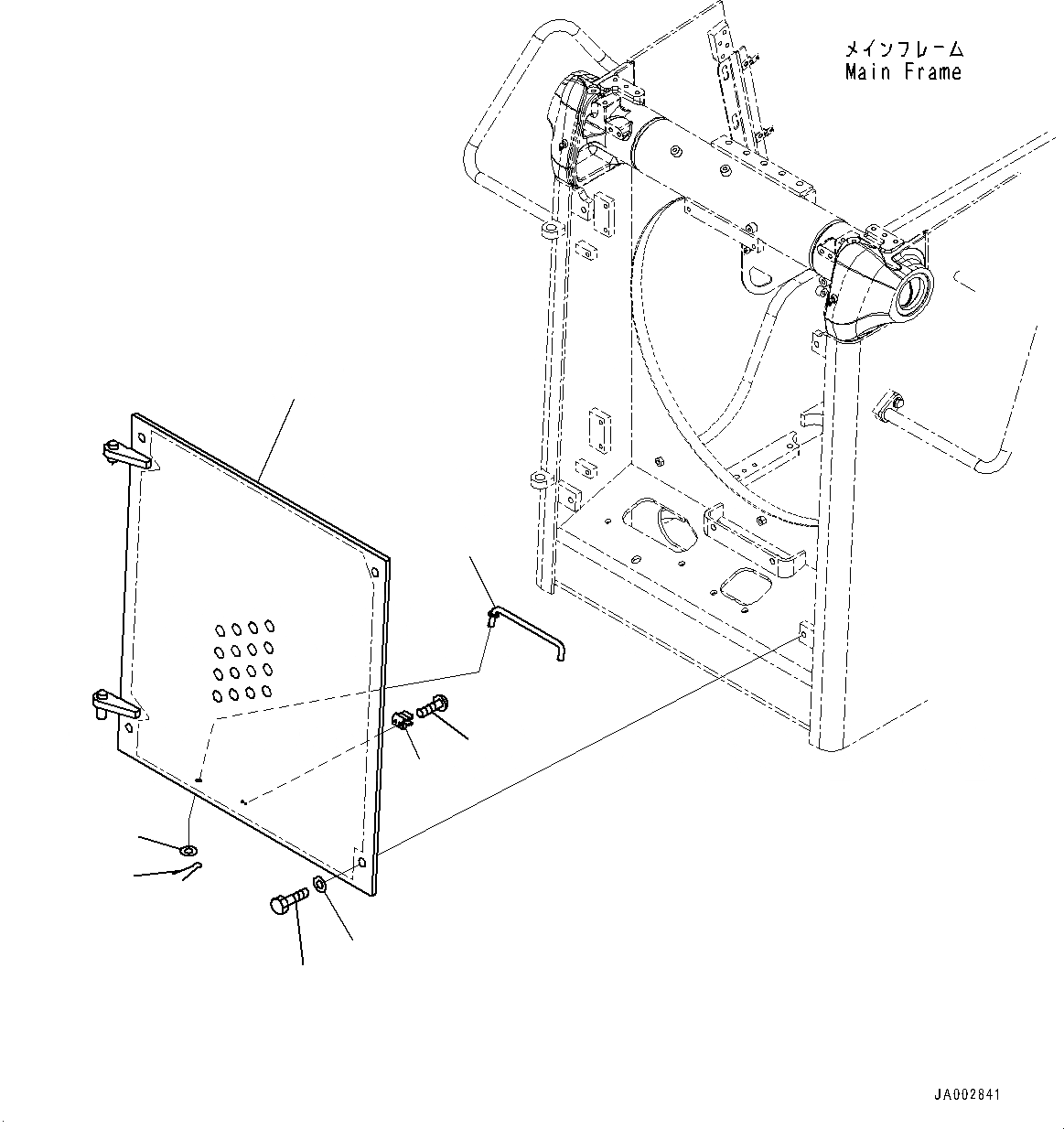 メインフレーム
Main Frame

JA002841