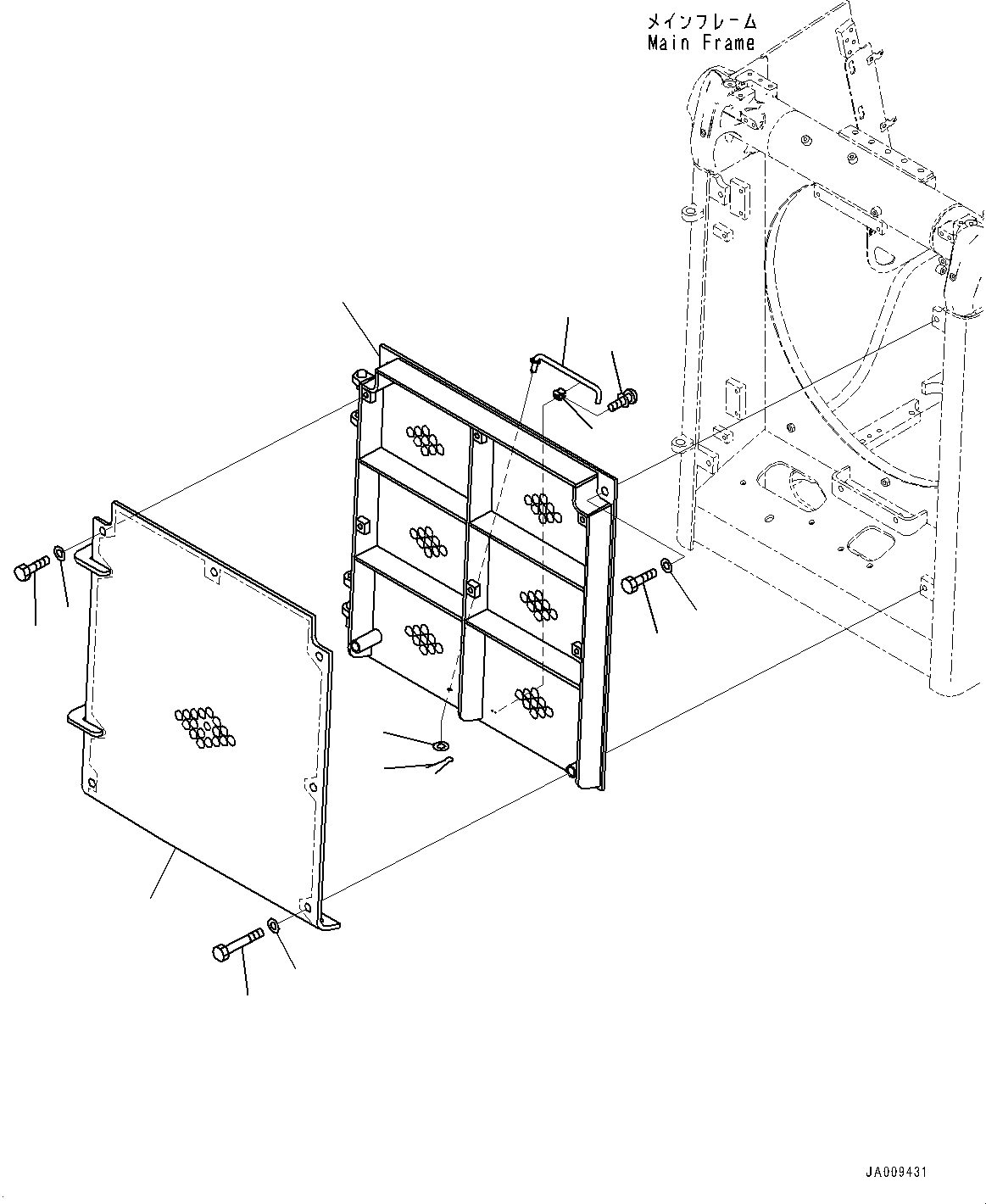 メインフレーム
Main Frame

JA009431