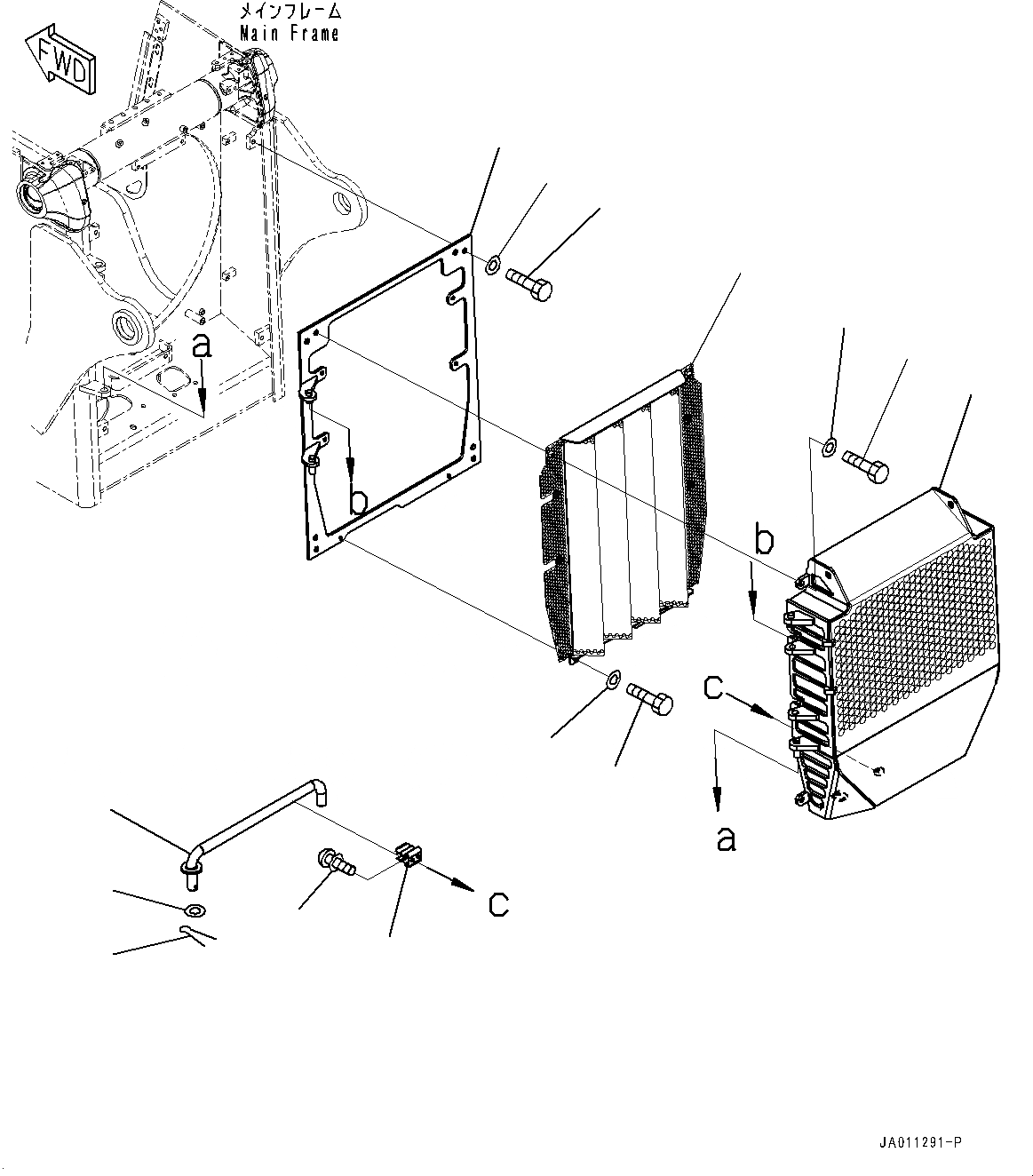 メインフレーム
Main Frame

FWD

a

b

b

c

a

c

JA011291-P