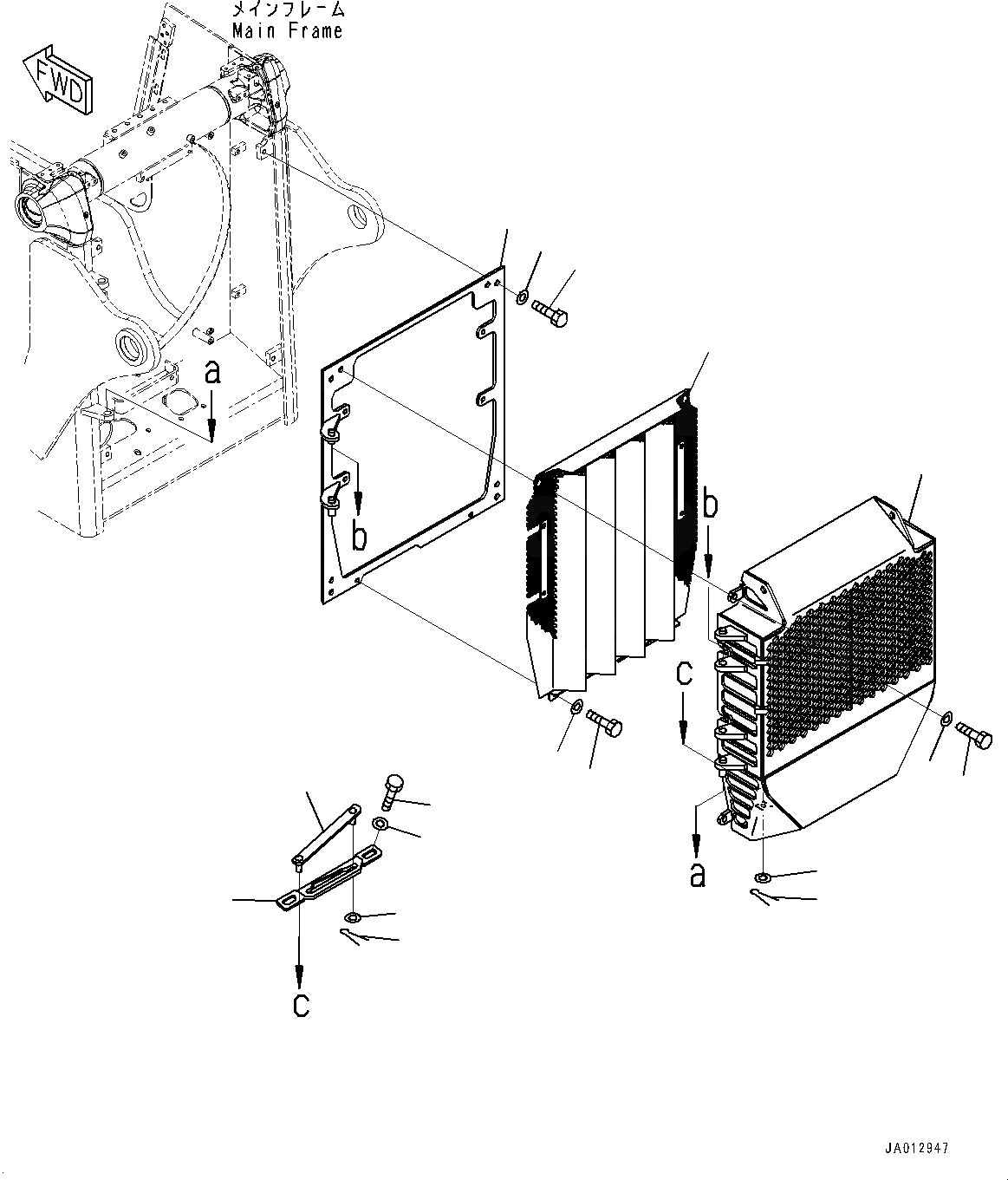 メインフレーム
Main Frame

FWD

a

b

b

c

a

c

JA012947