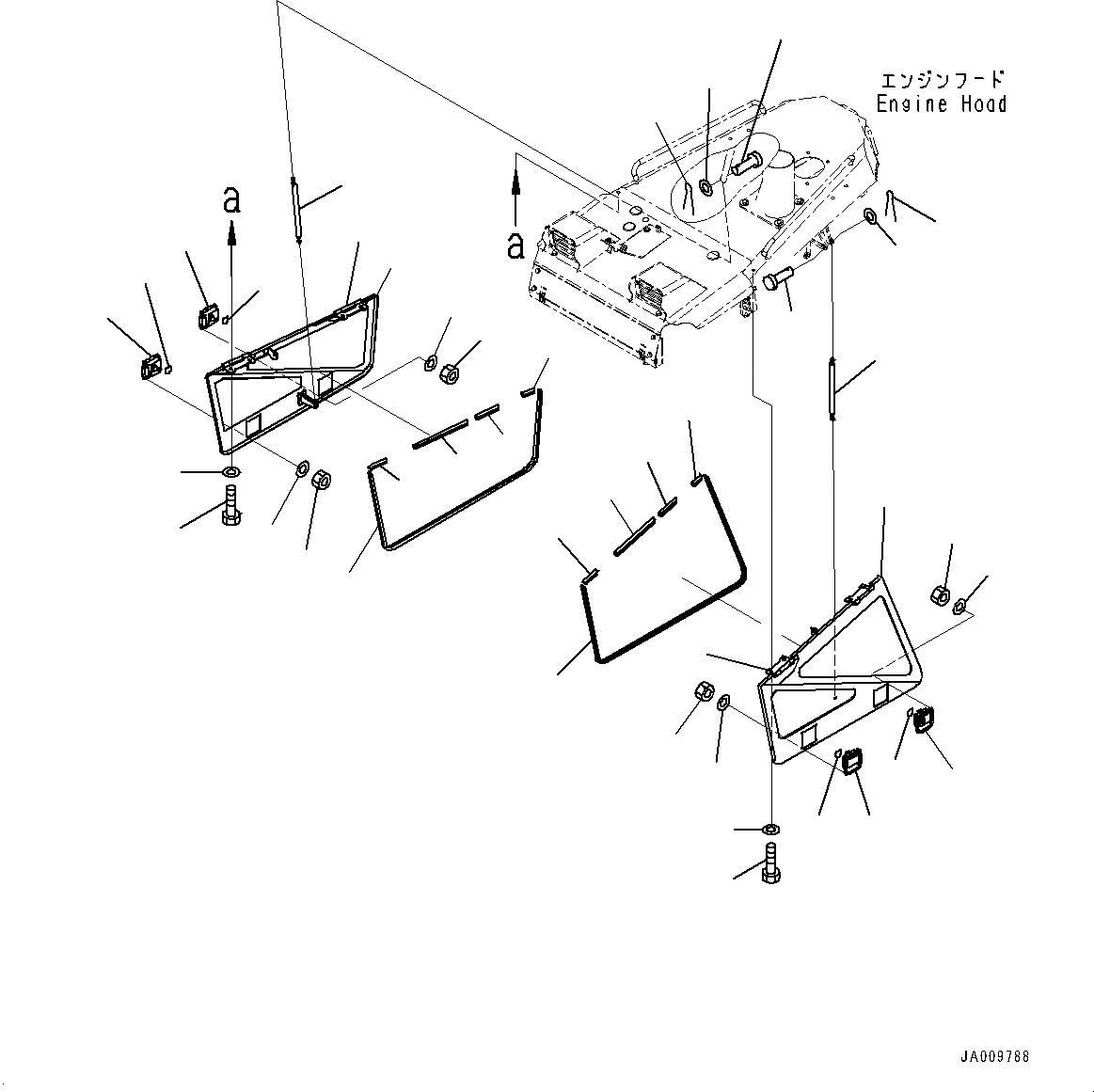 エンジンフード
Engine Hood

a

a

JA009788