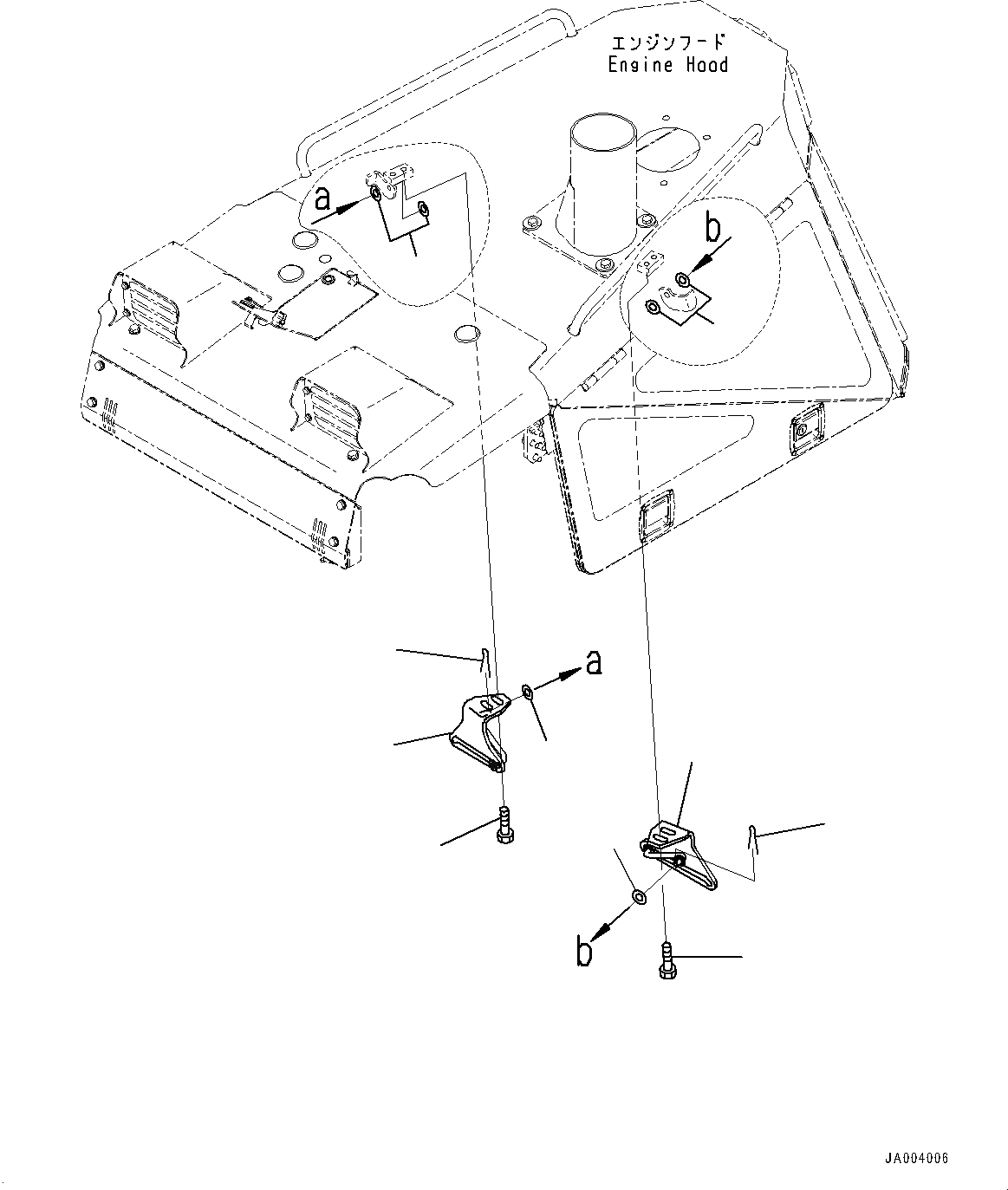 エンジンフード
Engine Hood

a

b

a

b

JA004006