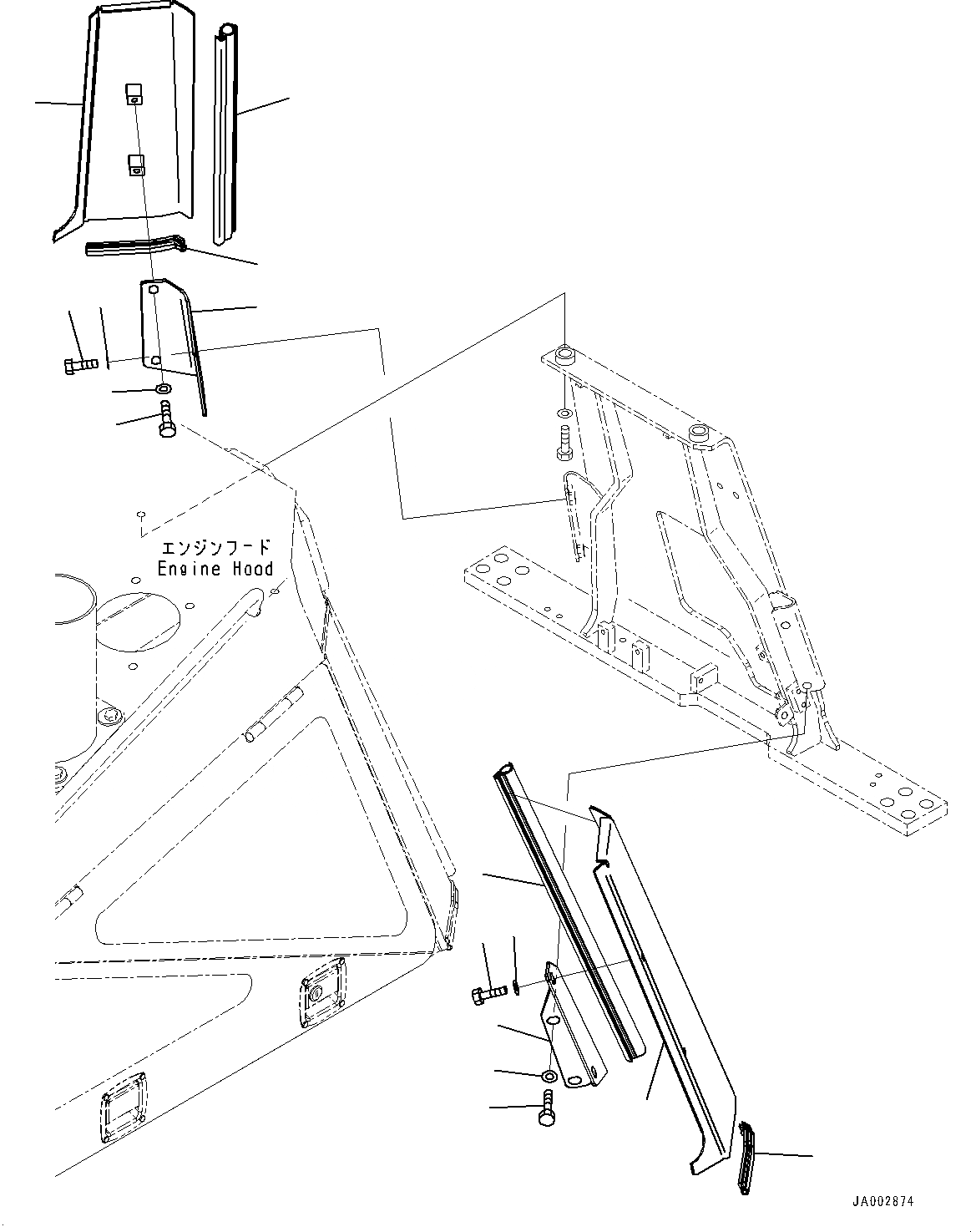 エンジンフード
Engine Hood

JA002874