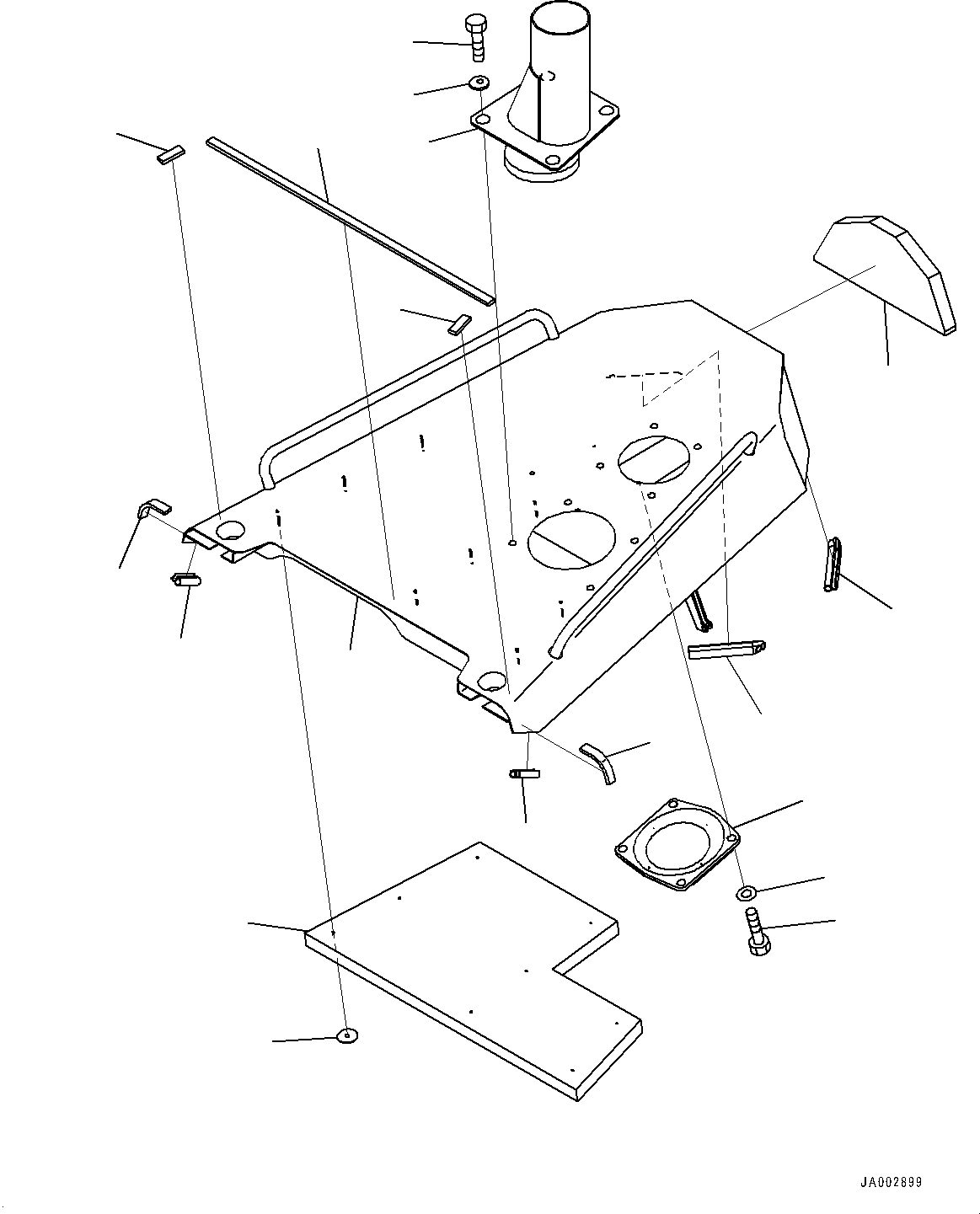 JA002899