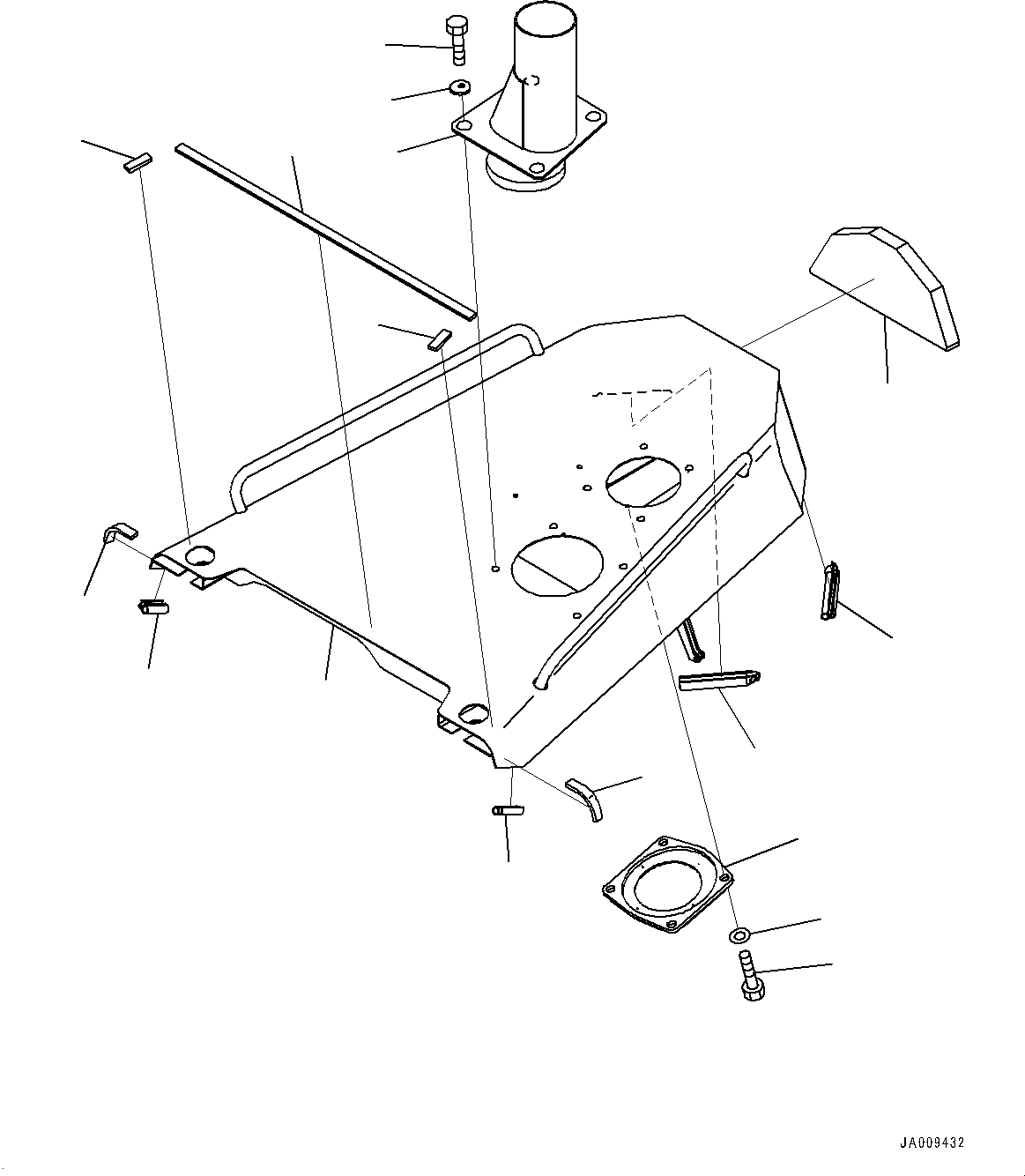 JA009432