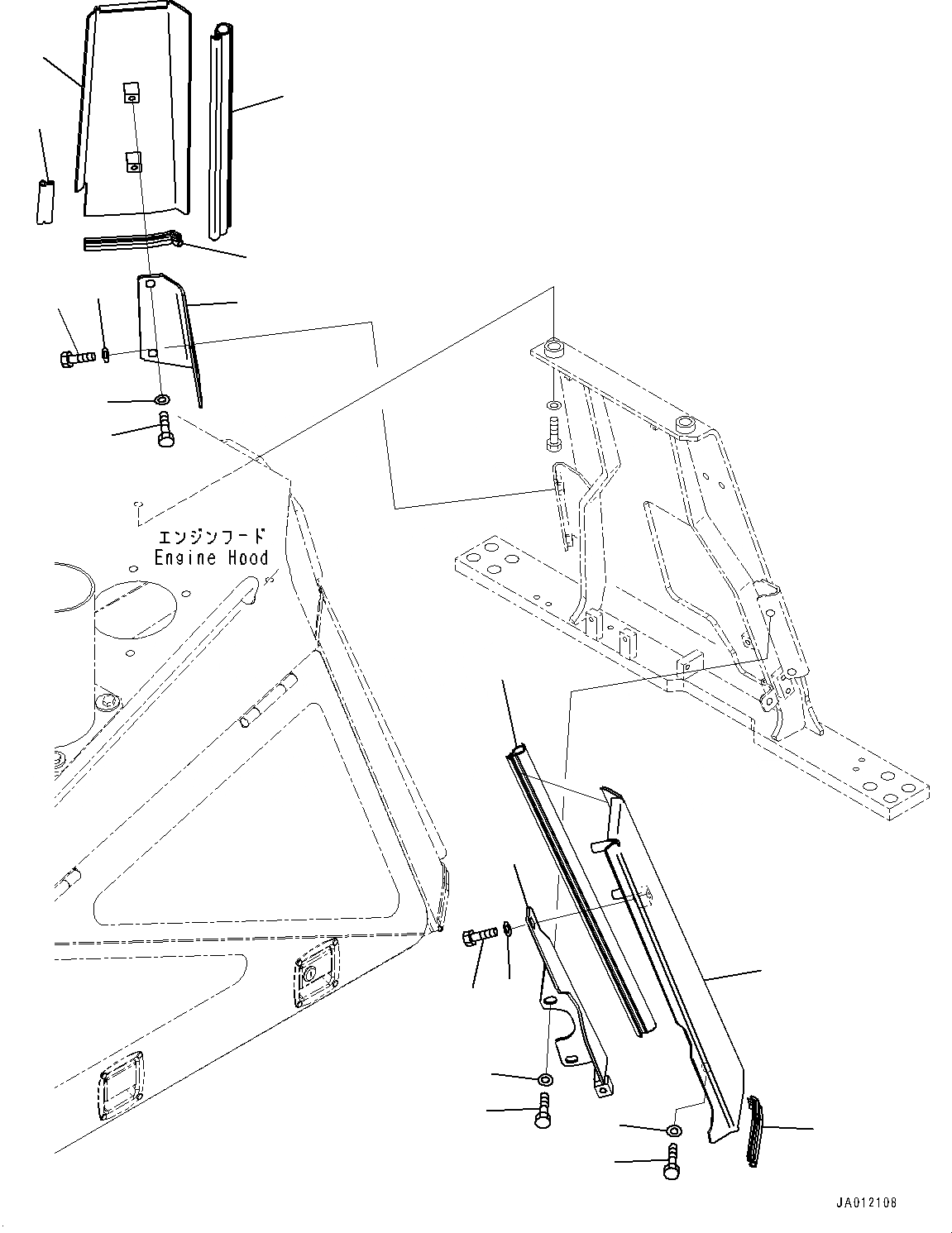 エンジンフード
Engine Hood

JA012108