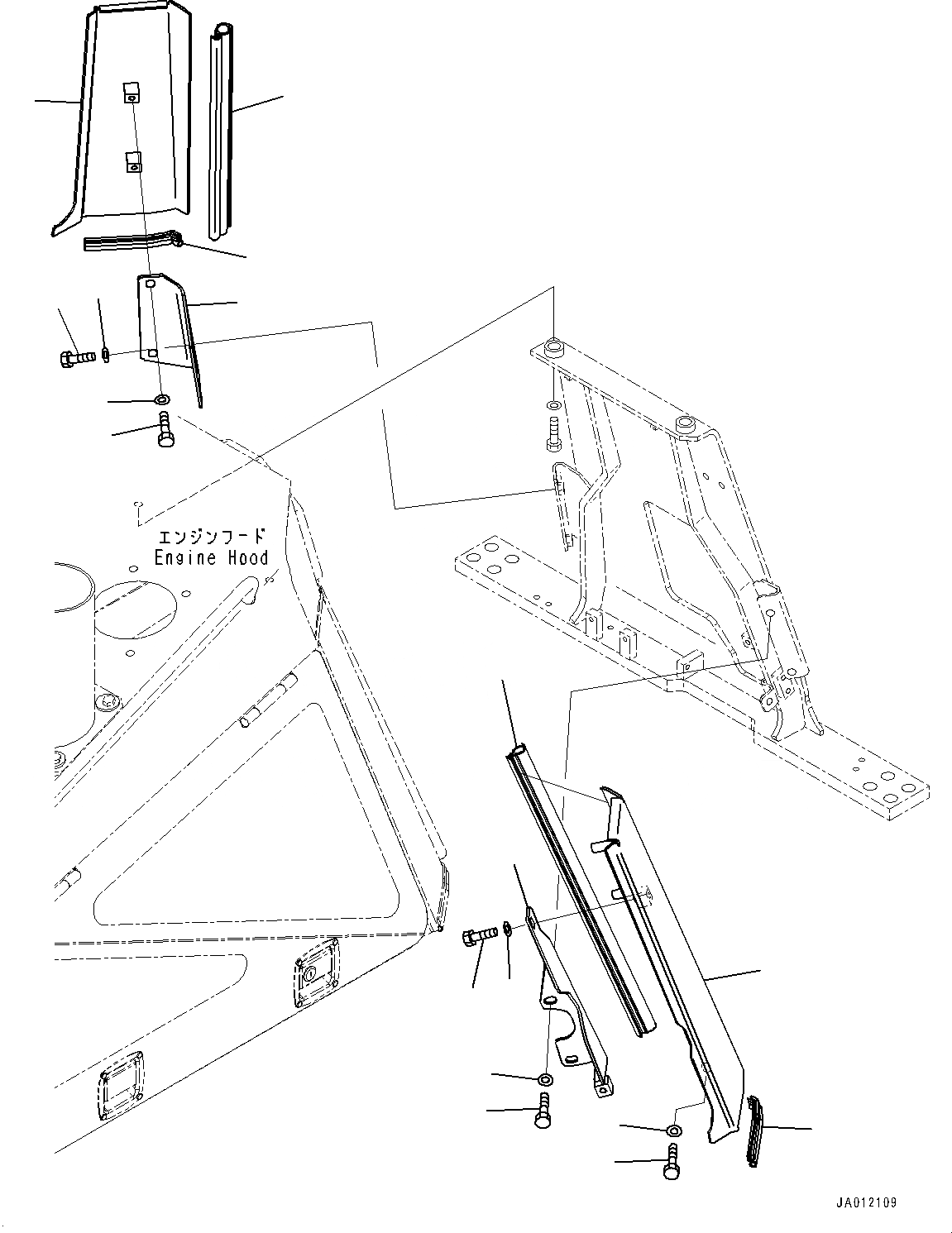 エンジンフード
Engine Hood

JA012109