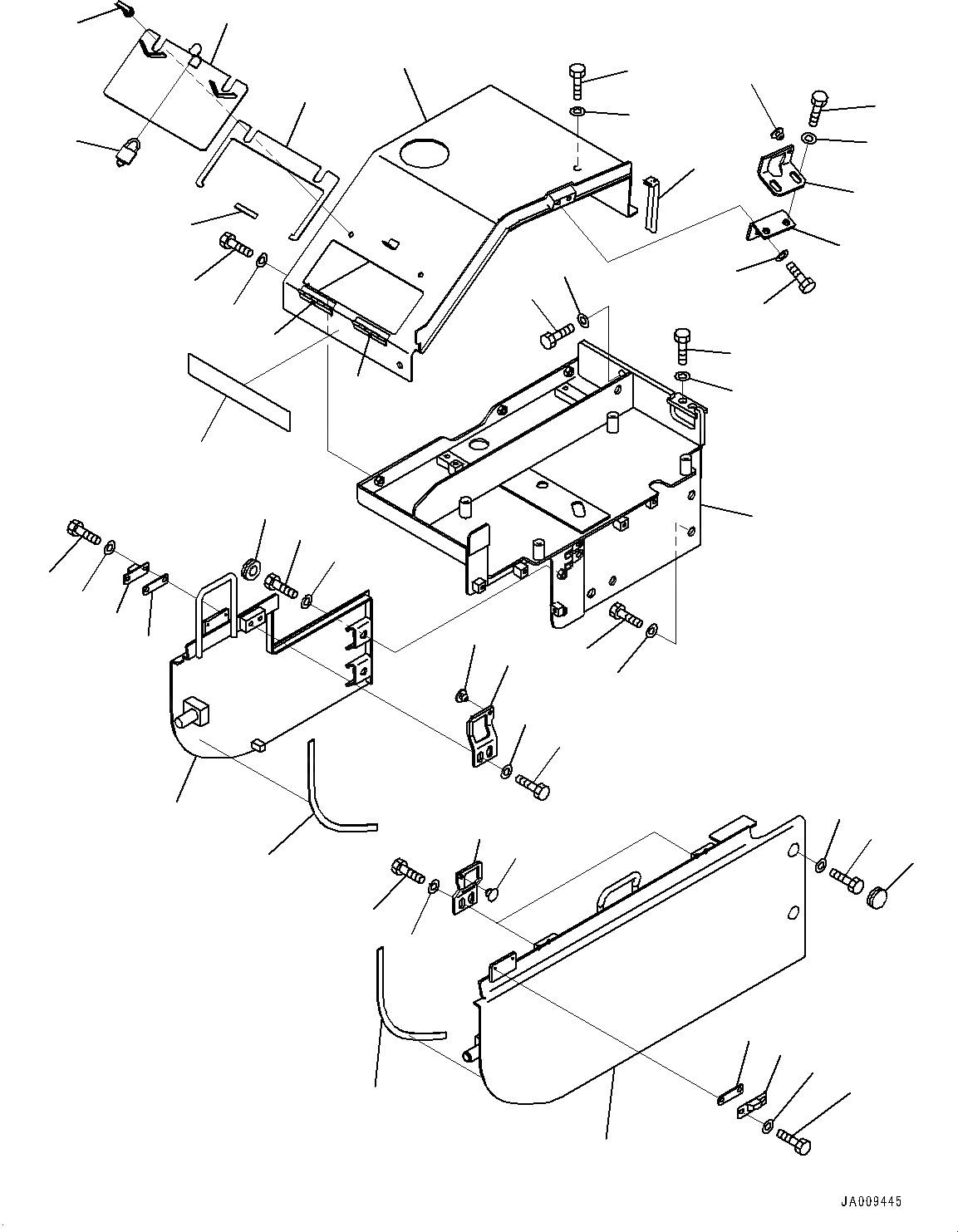 JA009445