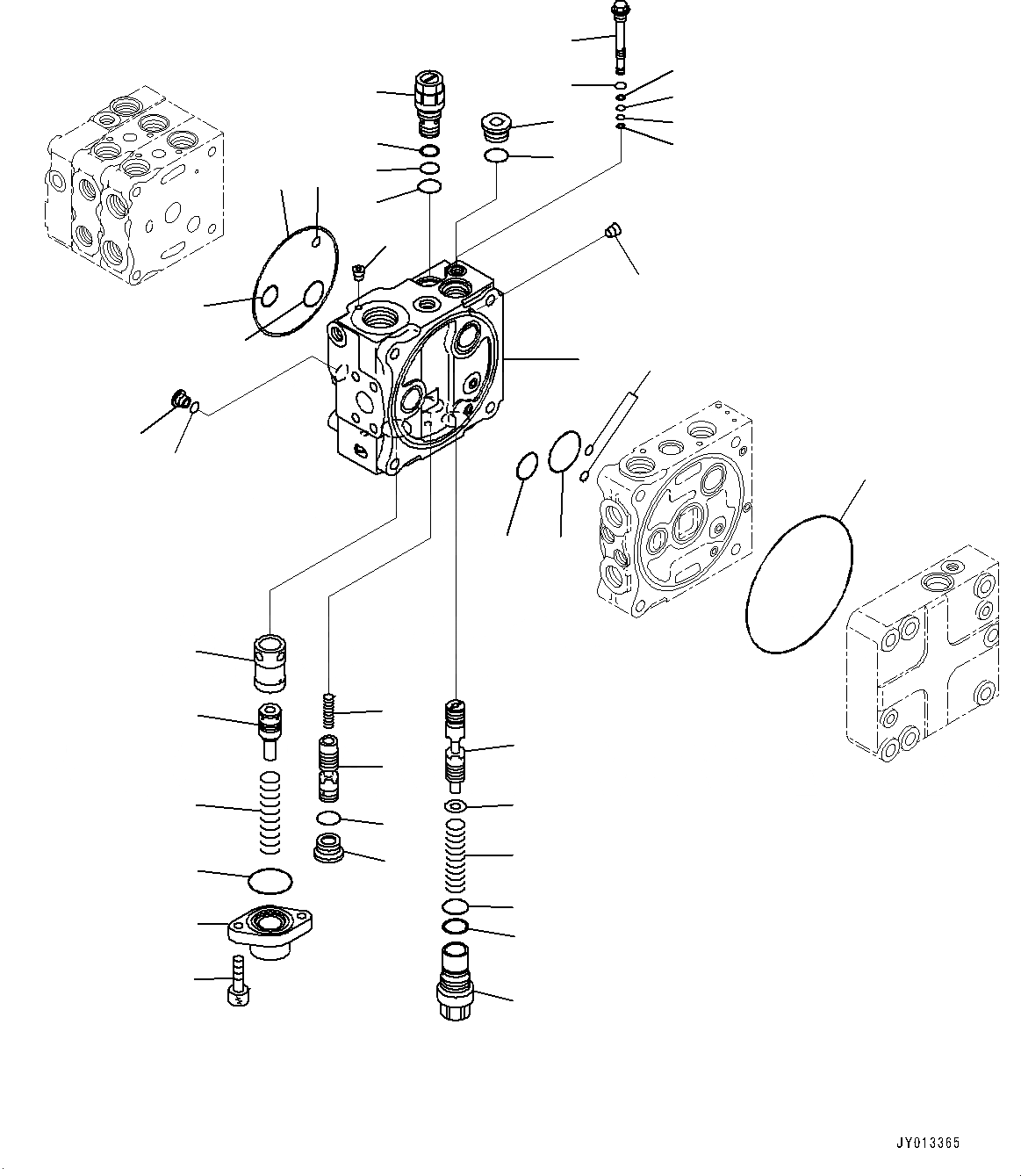 JY013365