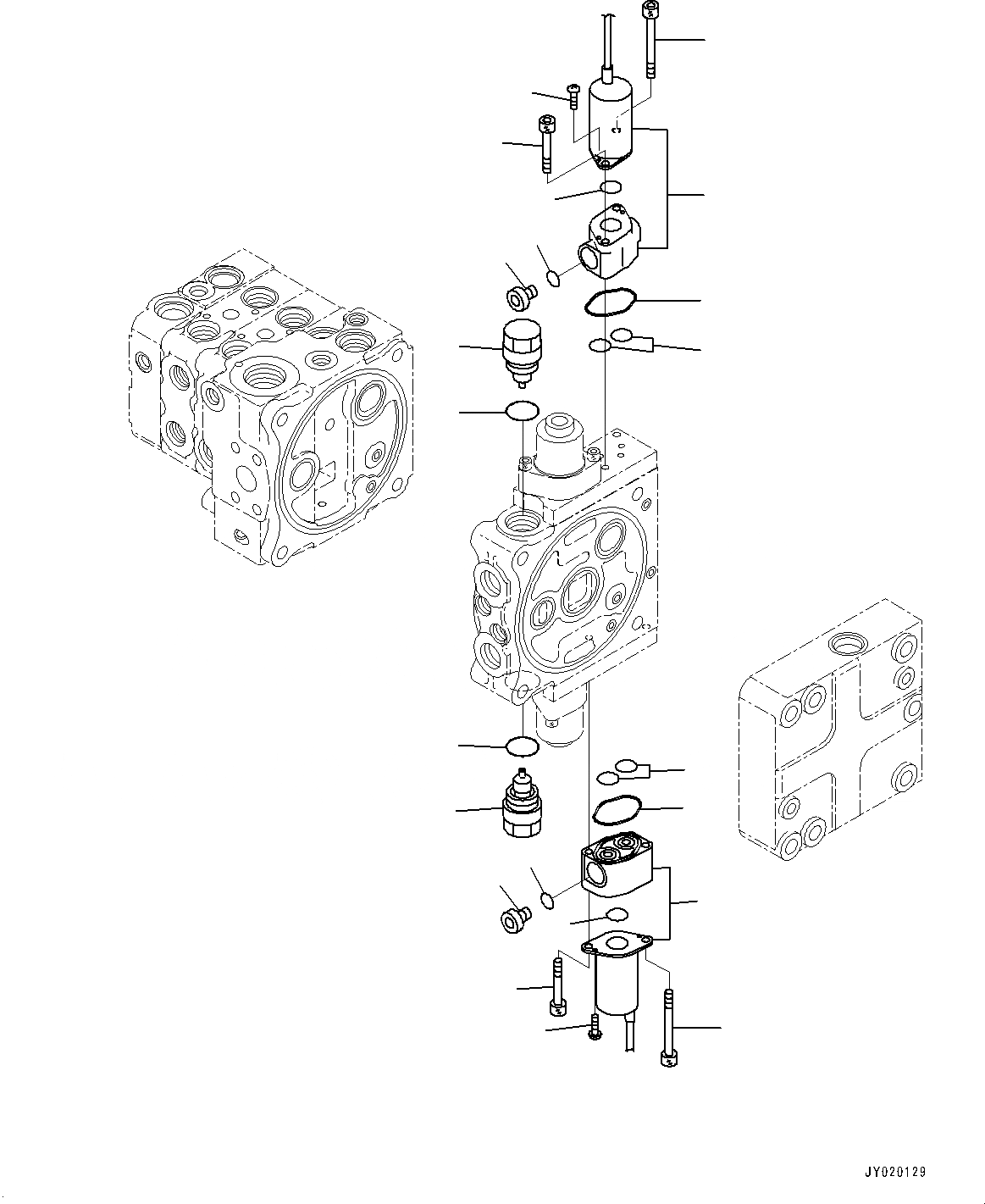 JY020129