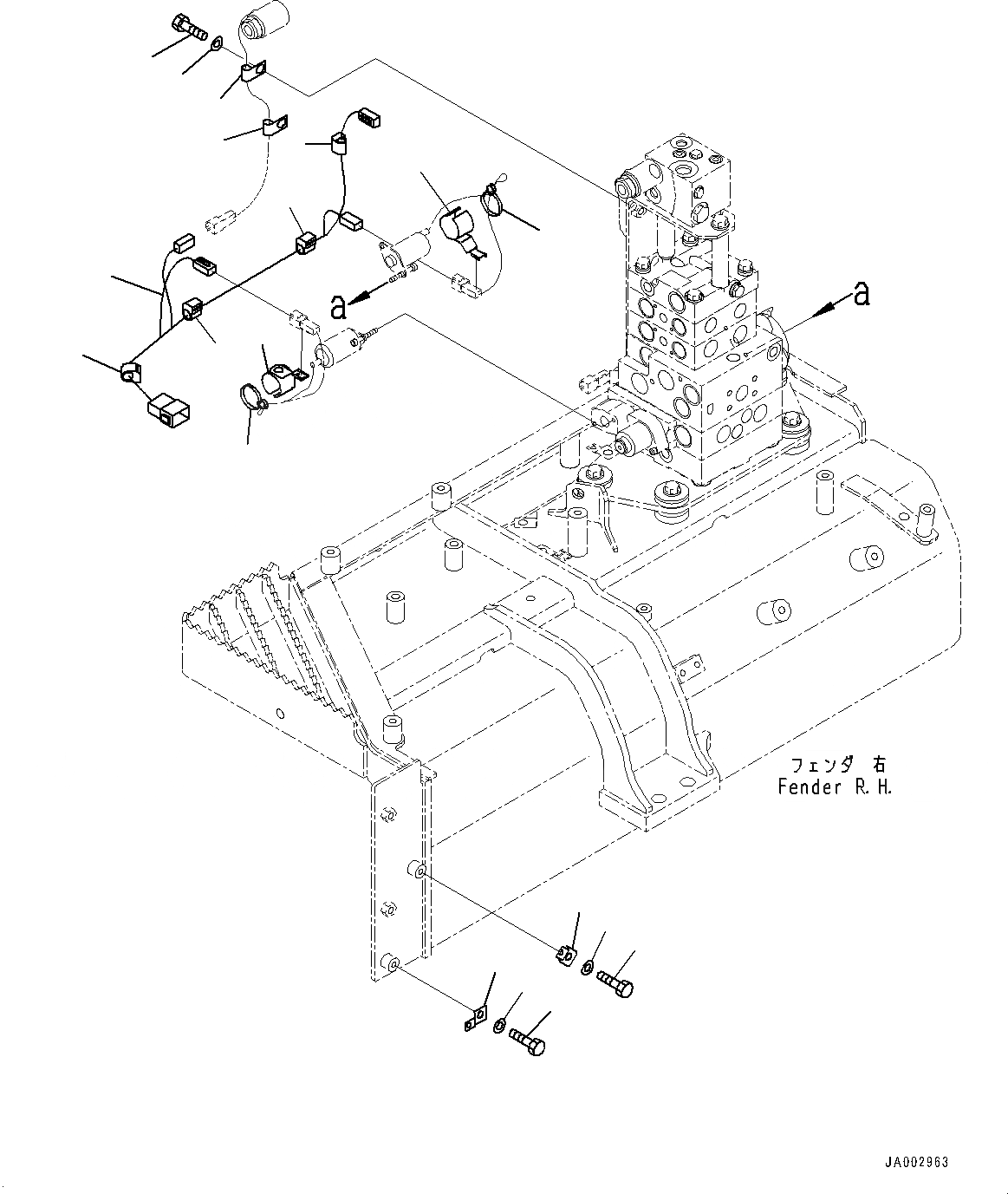 a

a

フェンダ 右
Fender R.H.

JA002963