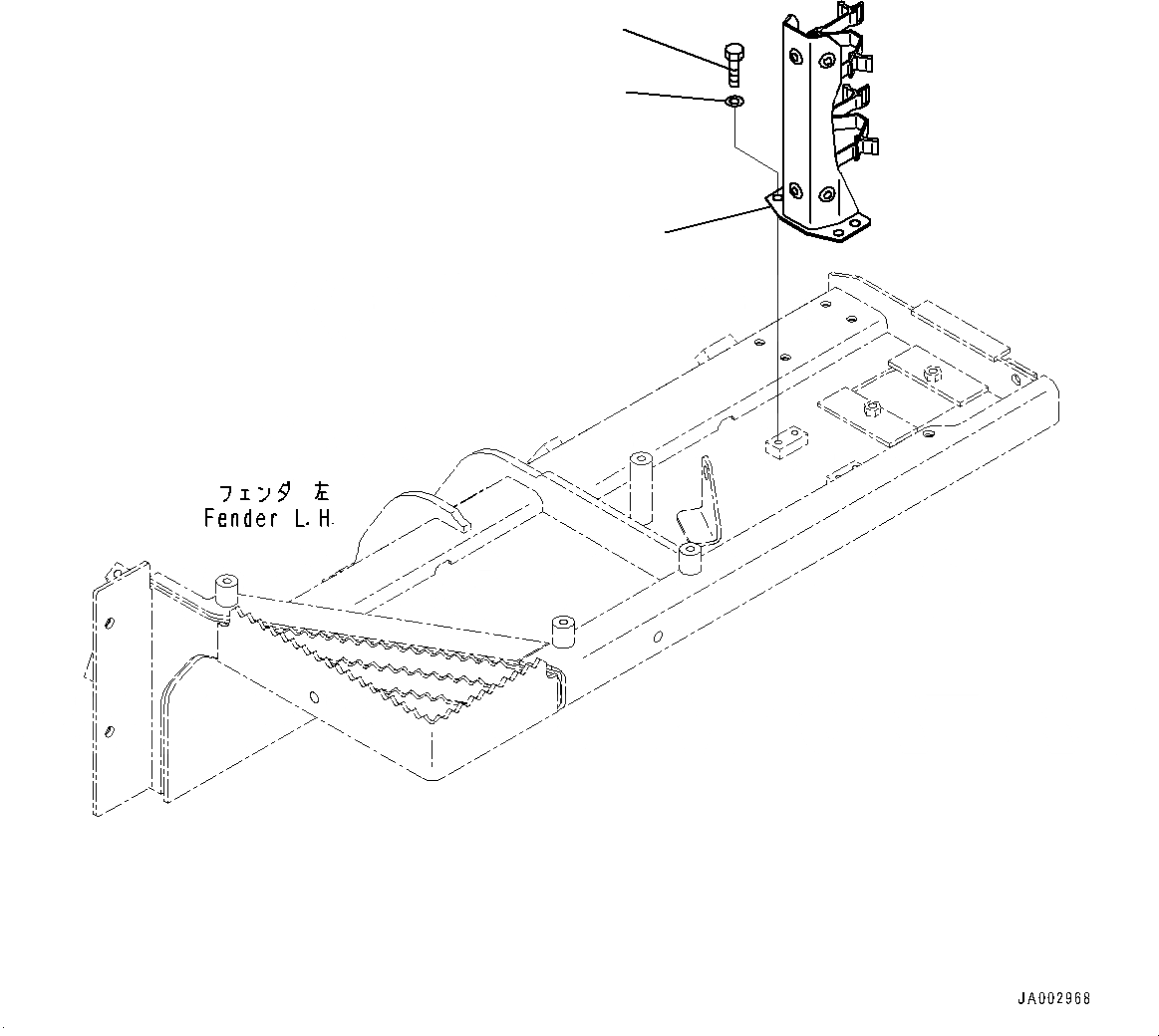 フェンダ 左
Fender L.H.

JA002968