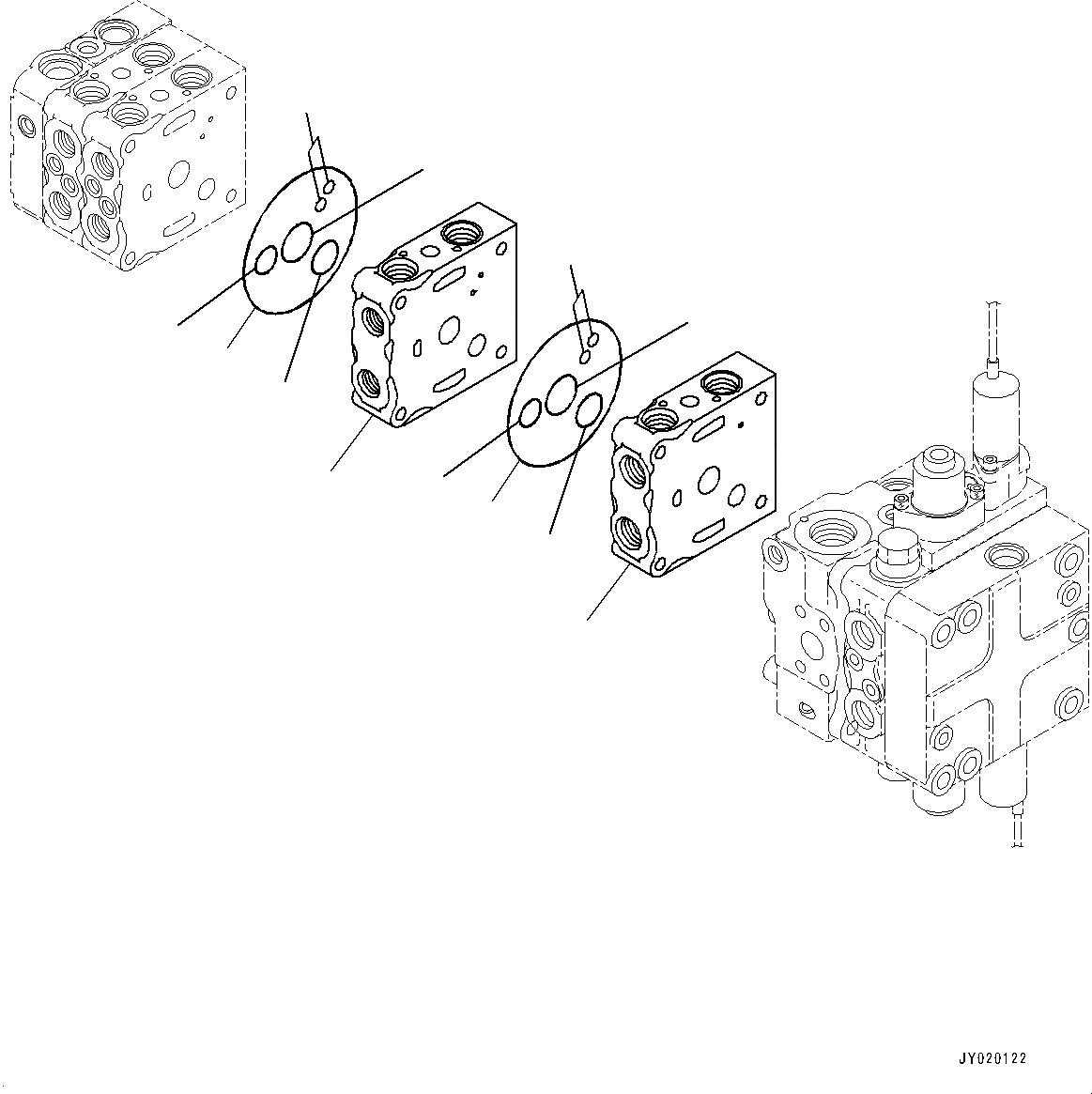 JY020122