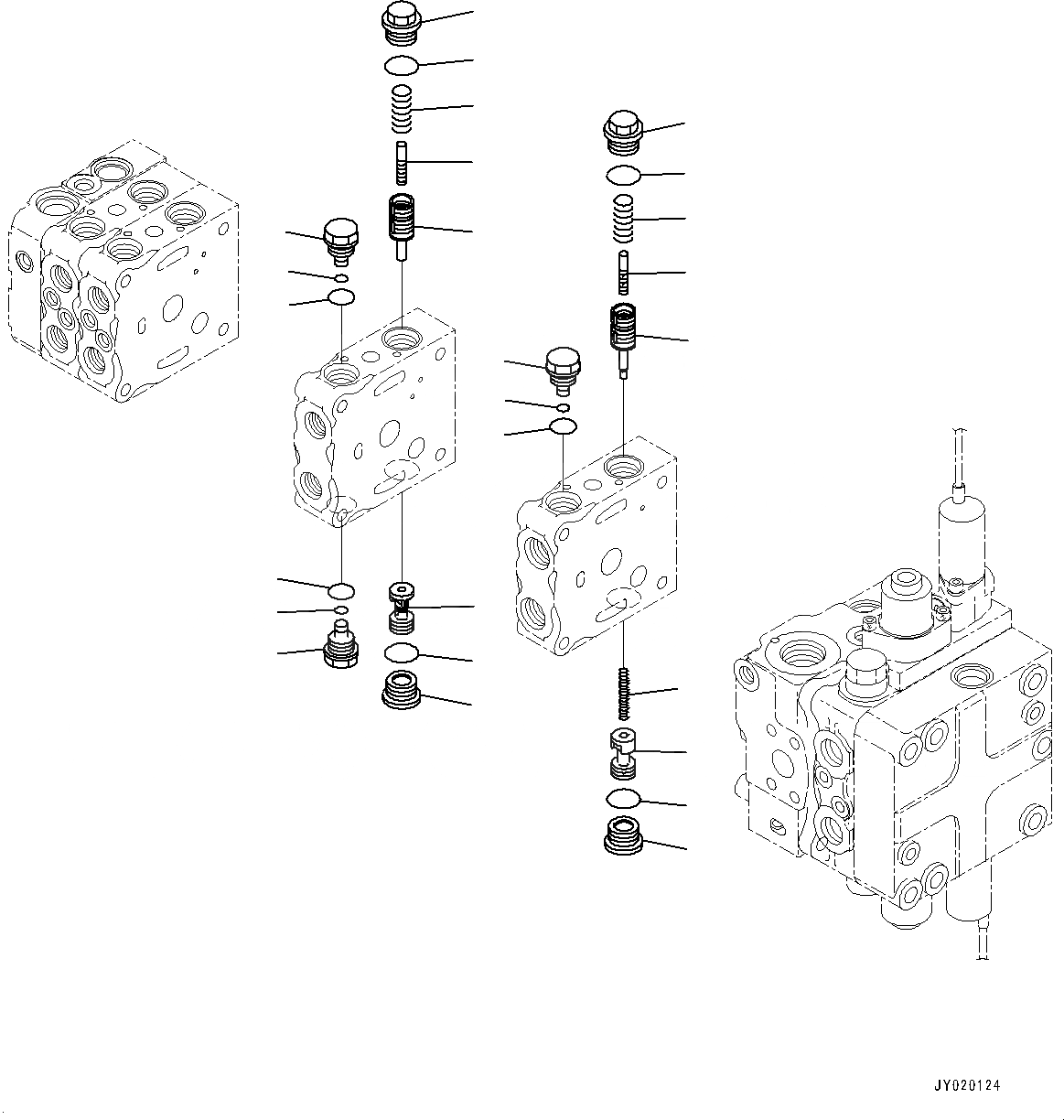 JY020124