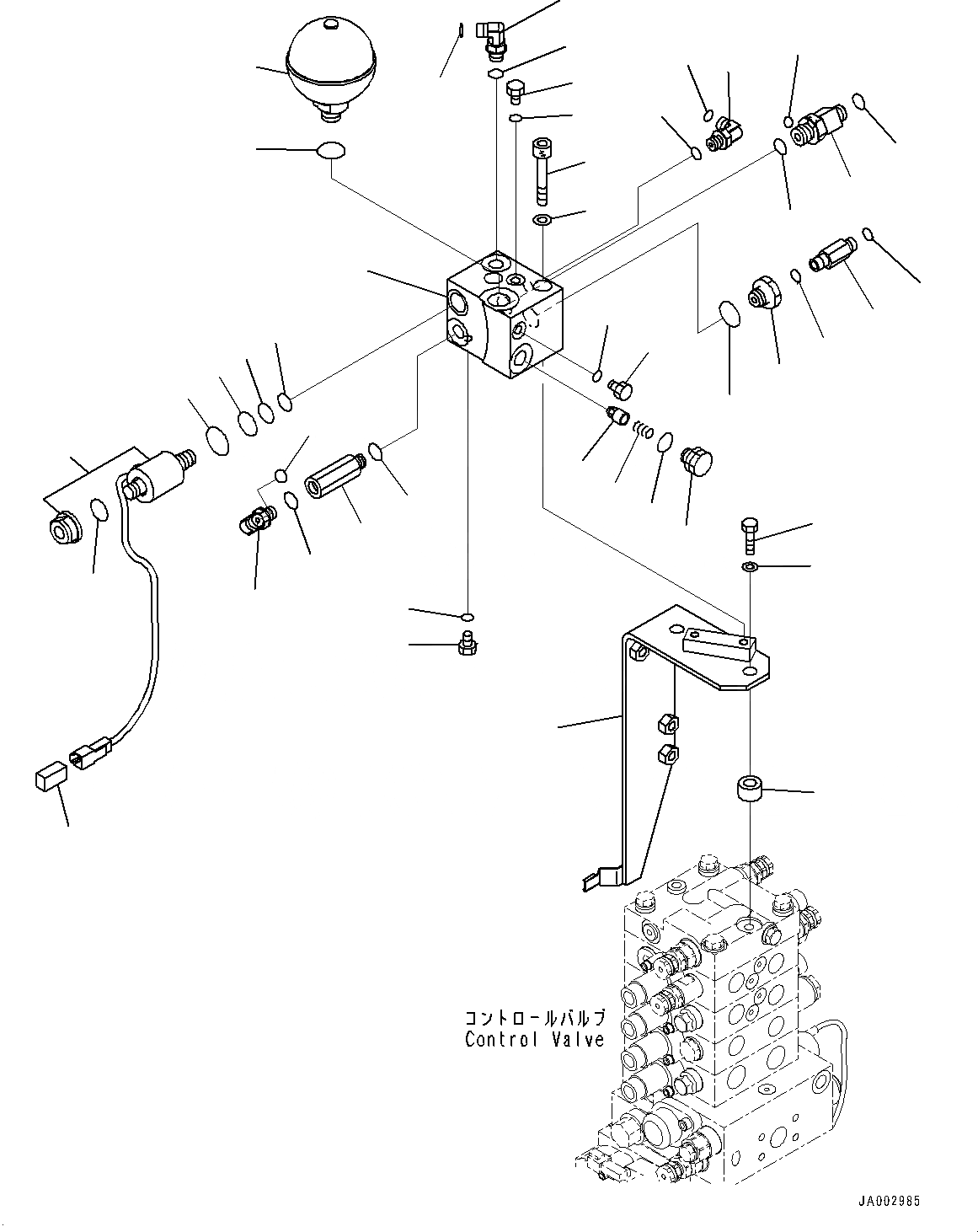 コントロールバルブ
Control Valve

JA002985