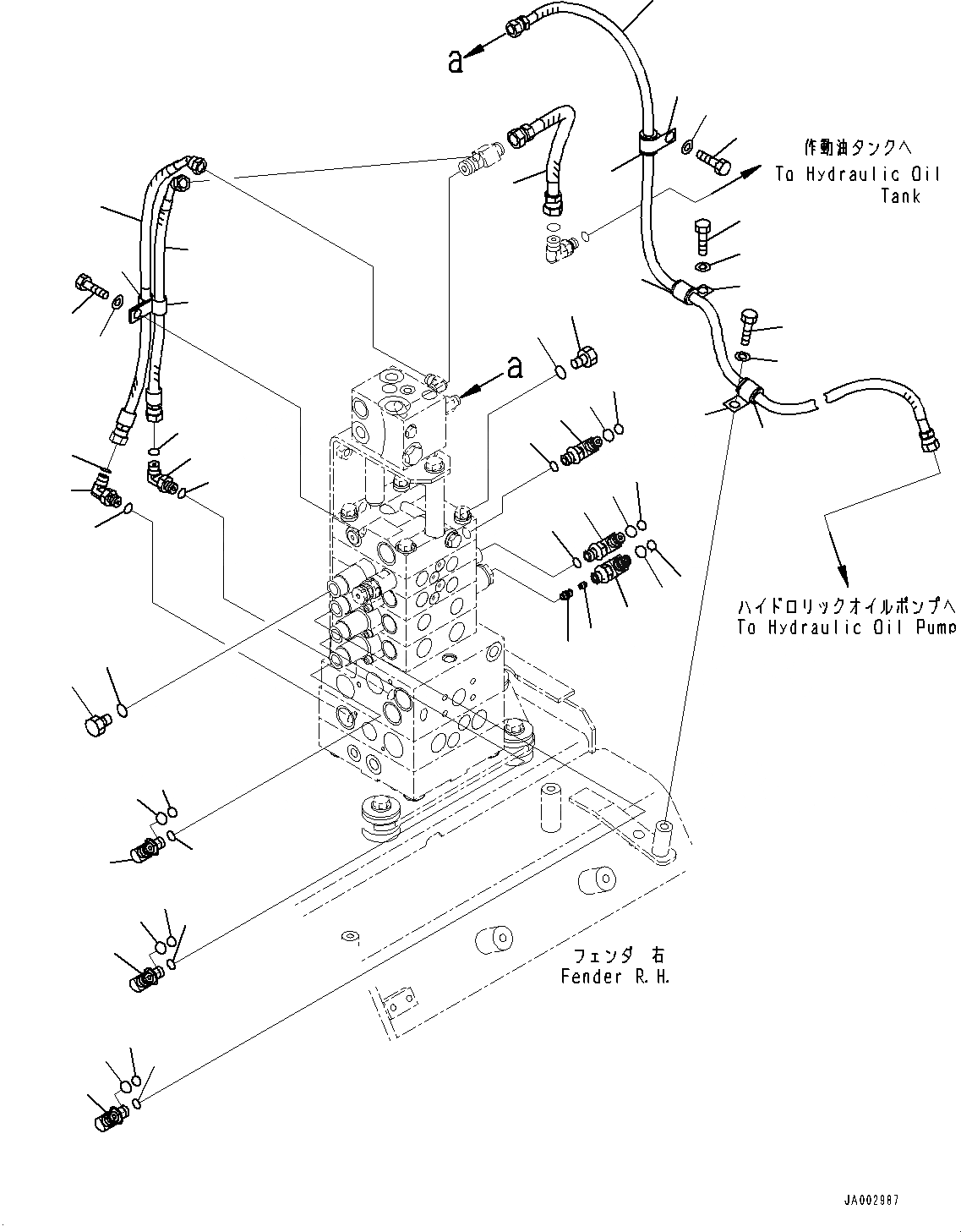 a

作動油タンクへ
To Hydraulic Oil Tank

a

ハイドロリックオイルポンプへ
To Hydraulic Oil Pump

フェンダ 右
Fender R.H.

JA002987