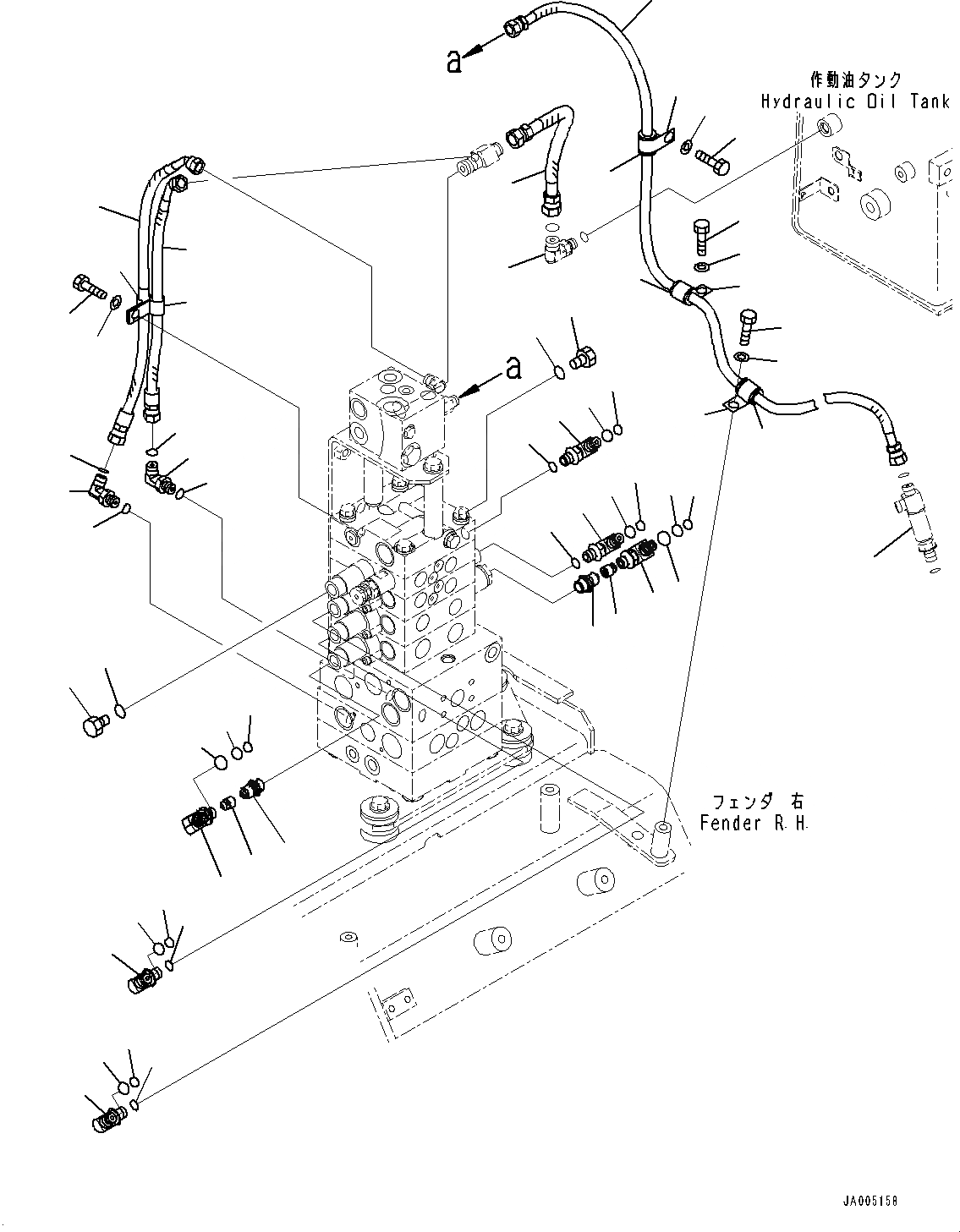 a

作動油タンク
Hydraulic Oil Tank

a

フェンダ 右
Fender R.H.

JA005158